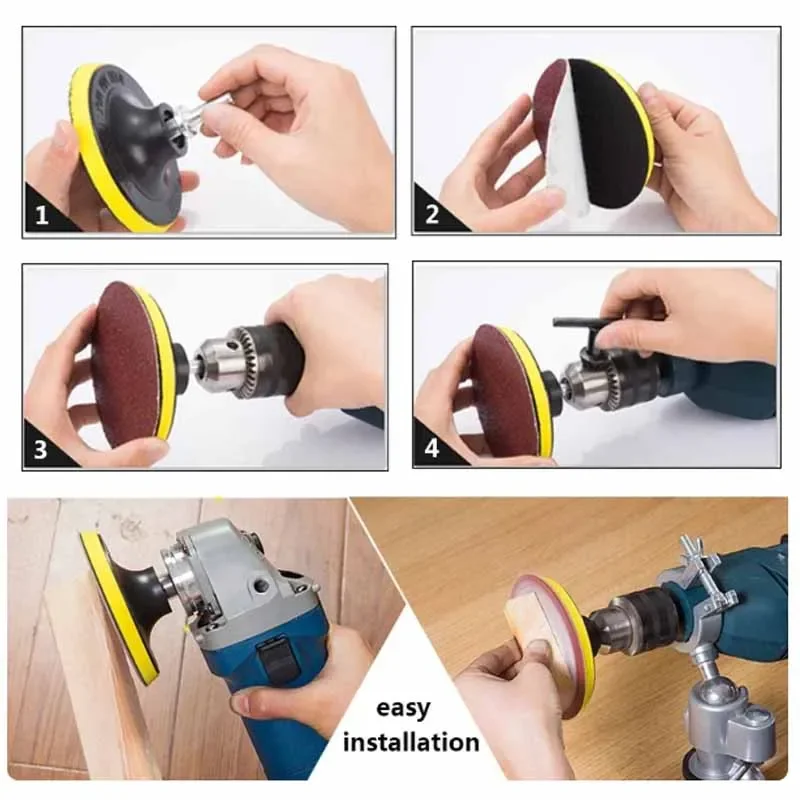 1

2

3

4

easy installation