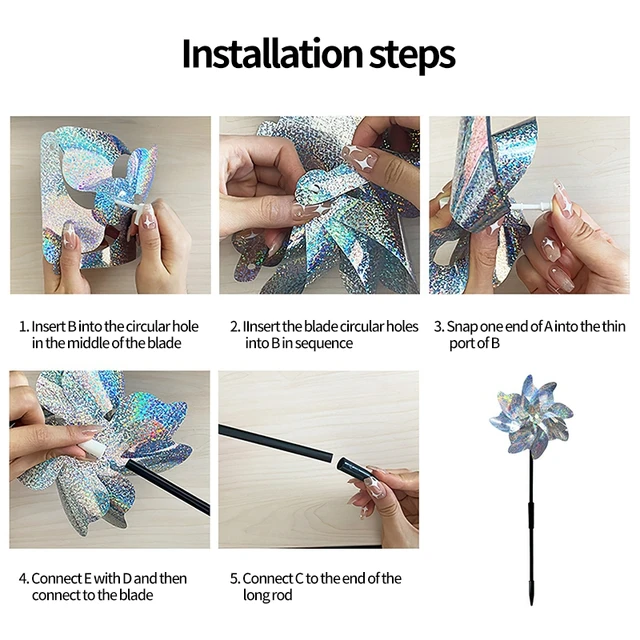 Installation steps

1. Insert B into the circular hole in the middle of the blade

2. IInsert the blade circular holes into B in sequence

3. Snap one end of A into the thin port of B

4. Connect E with D and then connect to the blade

5. Connect C to the end of the long rod