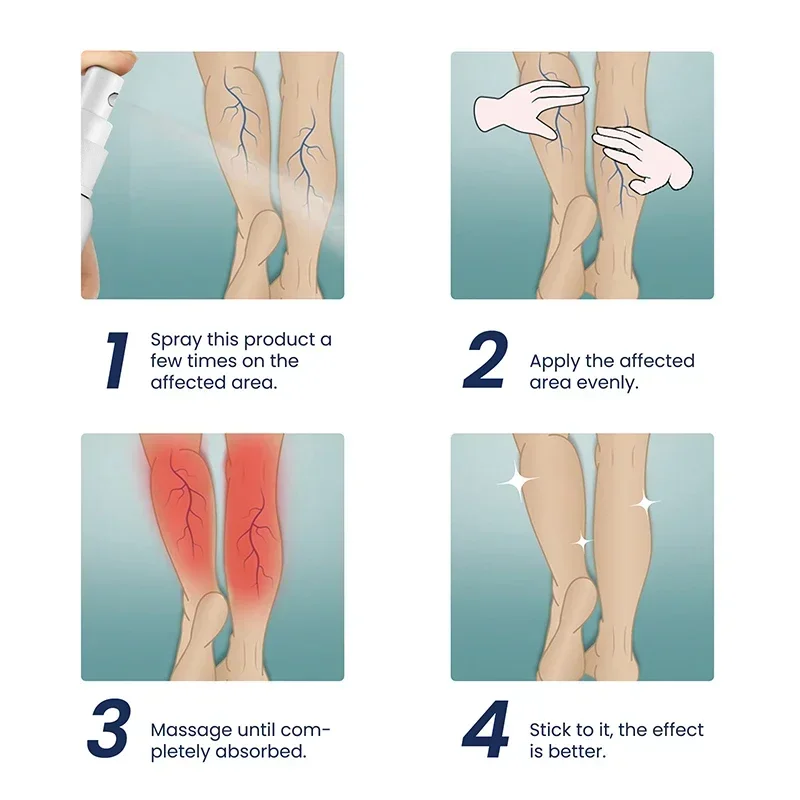 1 Spray this product a few times on the affected area.

2 Apply the affected area evenly.

3 Massage until completely absorbed.

4 Stick to it, the effect is better.