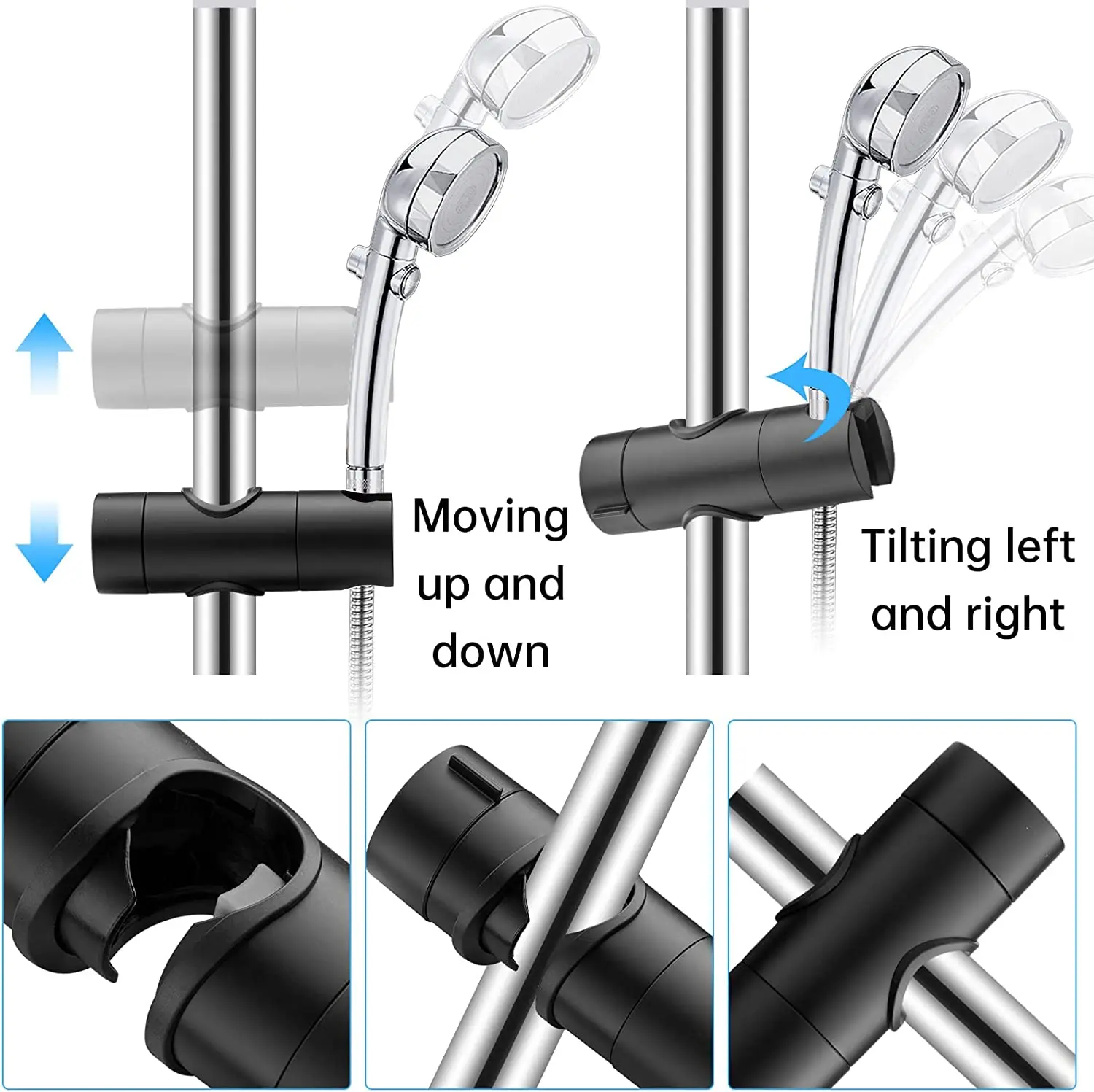 Moving up and down

Tilting left and right