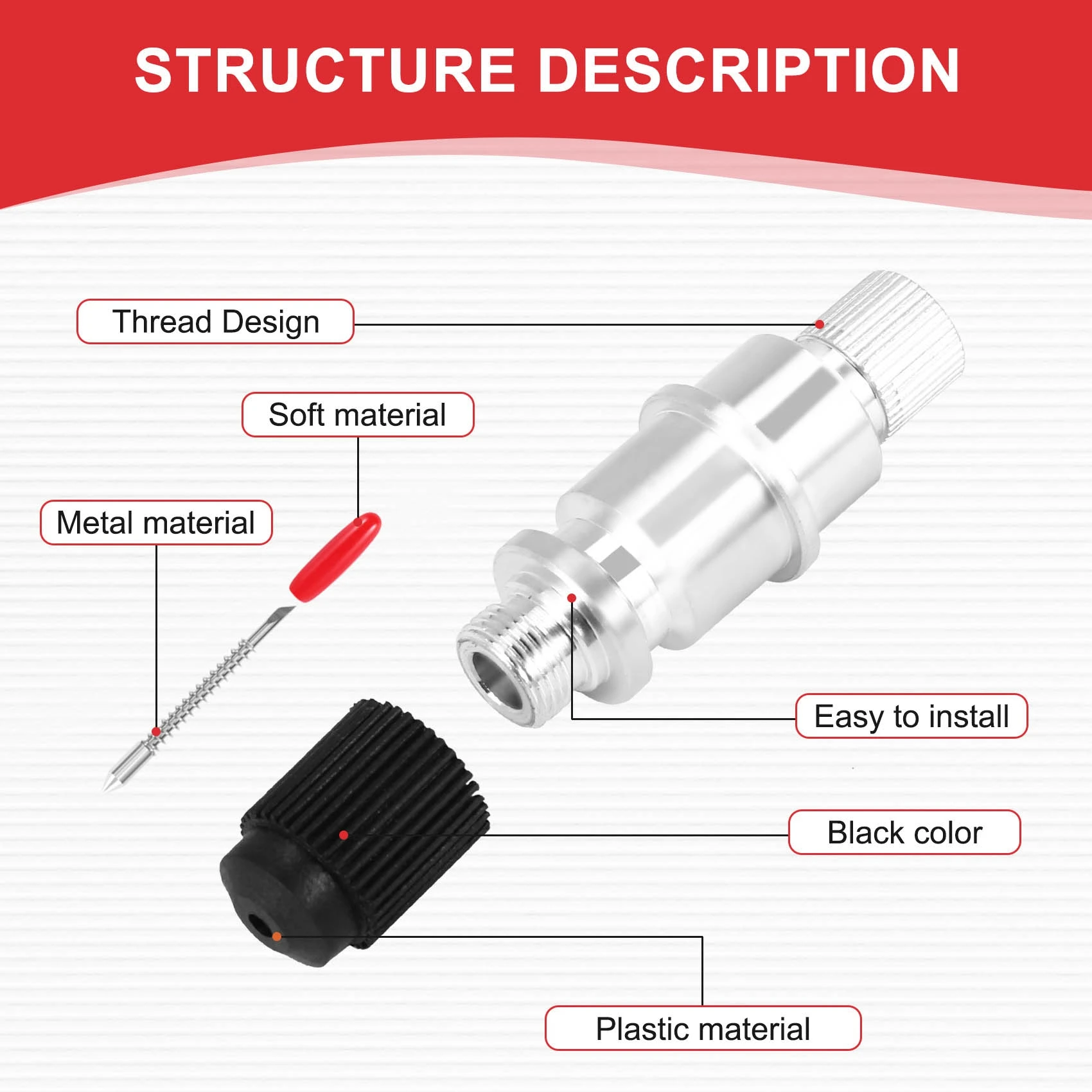 STRUCTURE DESCRIPTION

Thread Design

Soft material

Metal material

Easy to install

Black color

Plastic material