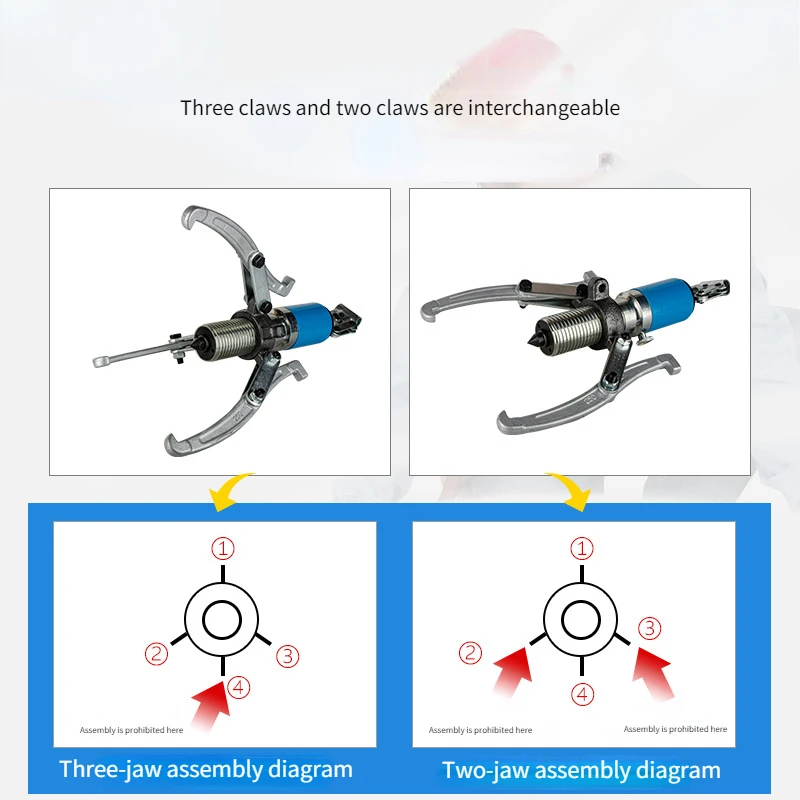 Three claws and two claws are interchangeable

①
②
③
④
Assembly is prohibited here

Three-jaw assembly diagram

①
②
③
④
Assembly is prohibited here
Assembly is prohibited here

Two-jaw assembly diagram