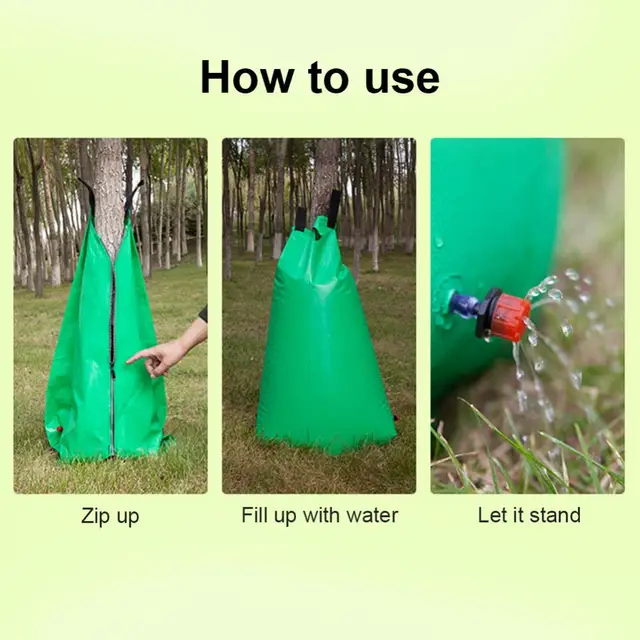 How to use

Zip up

Fill up with water

Let it stand