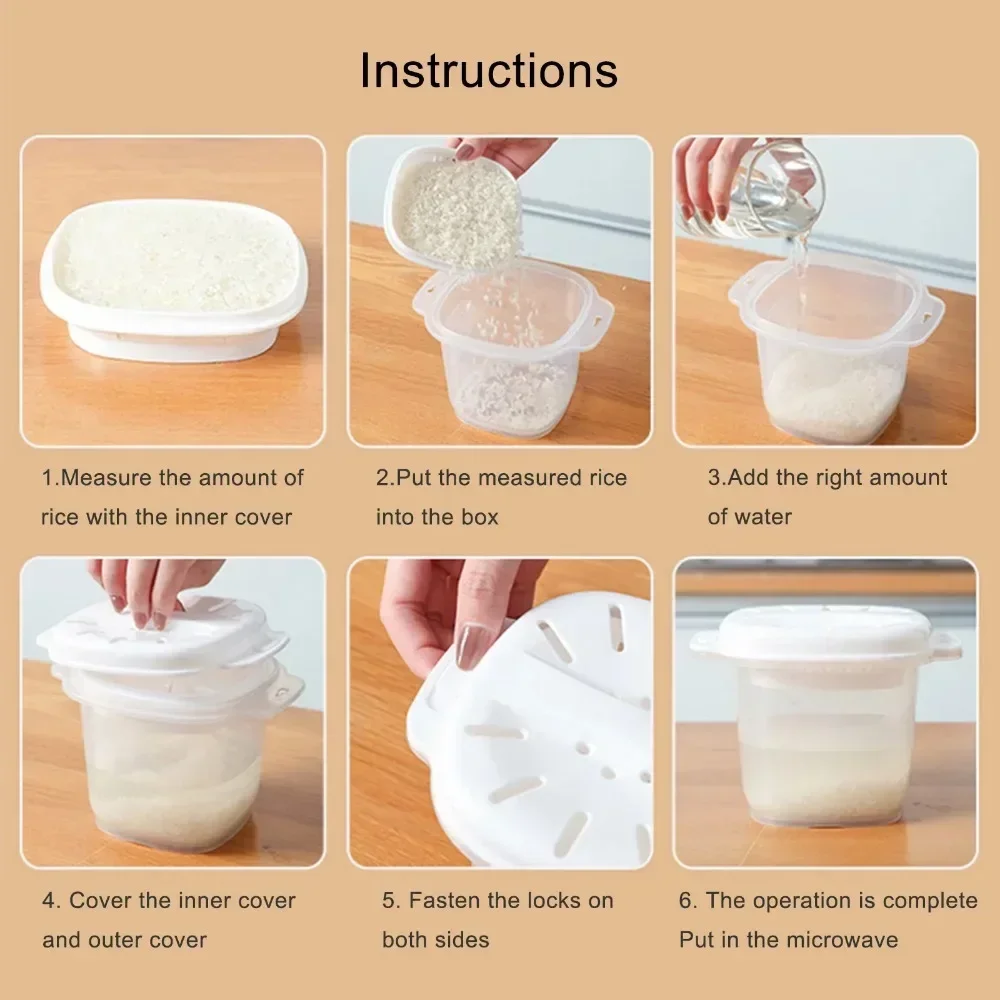 Instructions

1.Measure the amount of rice with the inner cover

2.Put the measured rice into the box

3.Add the right amount of water

4. Cover the inner cover and outer cover

5. Fasten the locks on both sides

6. The operation is complete Put in the microwave