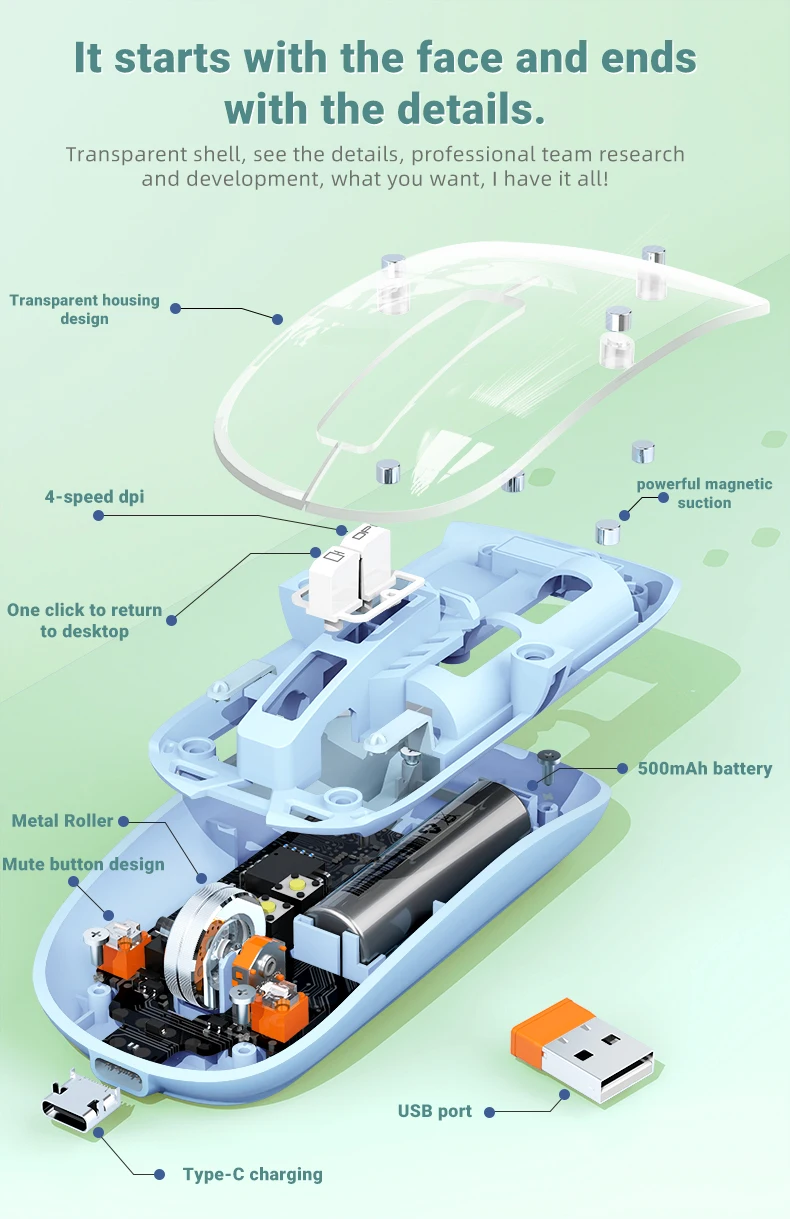 It starts with the face and ends with the details.

Transparent shell, see the details, professional team research and development, what you want, I have it all!

Transparent housing design

4-speed dpi

powerful magnetic suction

One click to return to desktop

500mAh battery

Metal Roller

Mute button design

USB port

Type-C charging