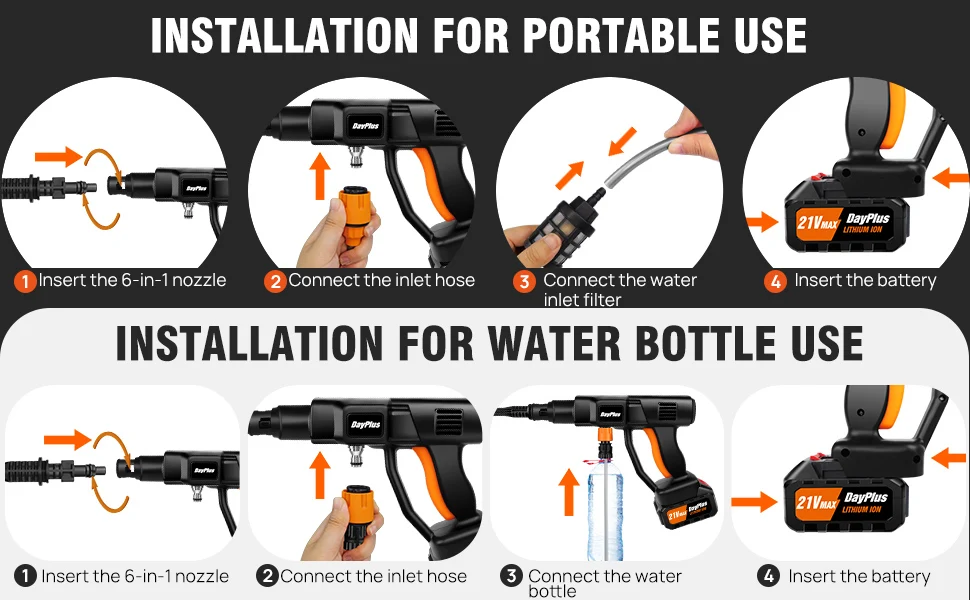 INSTALLATION FOR PORTABLE USE

DayPlus

DayPlus

21V MAX DayPlus LITHIUM ION

1 Insert the 6-in-1 nozzle

2 Connect the inlet hose

3 Connect the water inlet filter

4 Insert the battery

INSTALLATION FOR WATER BOTTLE USE

DayPlus

DayPlus

DayPlus

21V MAX

21V MAX DayPlus LITHIUM ION

1 Insert the 6-in-1 nozzle

2 Connect the inlet hose

3 Connect the water bottle

4 Insert the battery