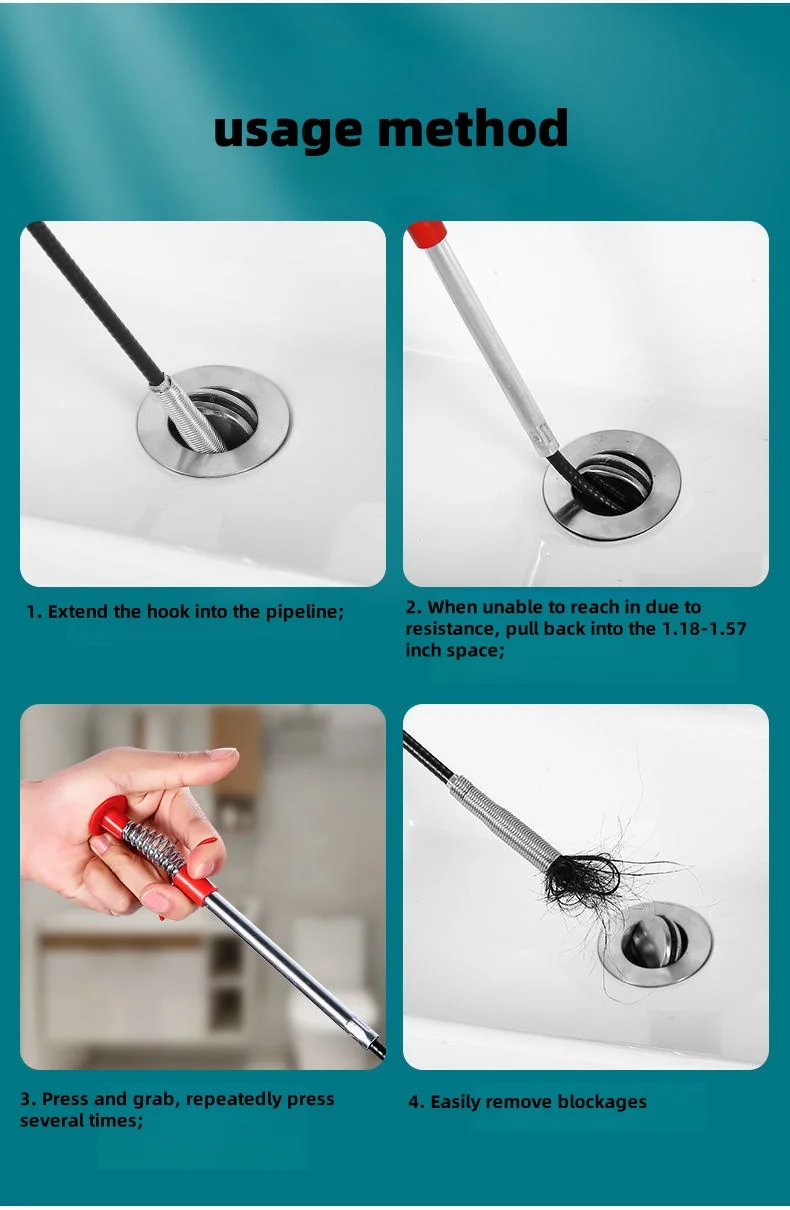 usage method

1. Extend the hook into the pipeline;

2. When unable to reach in due to resistance, pull back into the 1.18-1.57 inch space;

3. Press and grab, repeatedly press several times;

4. Easily remove blockages