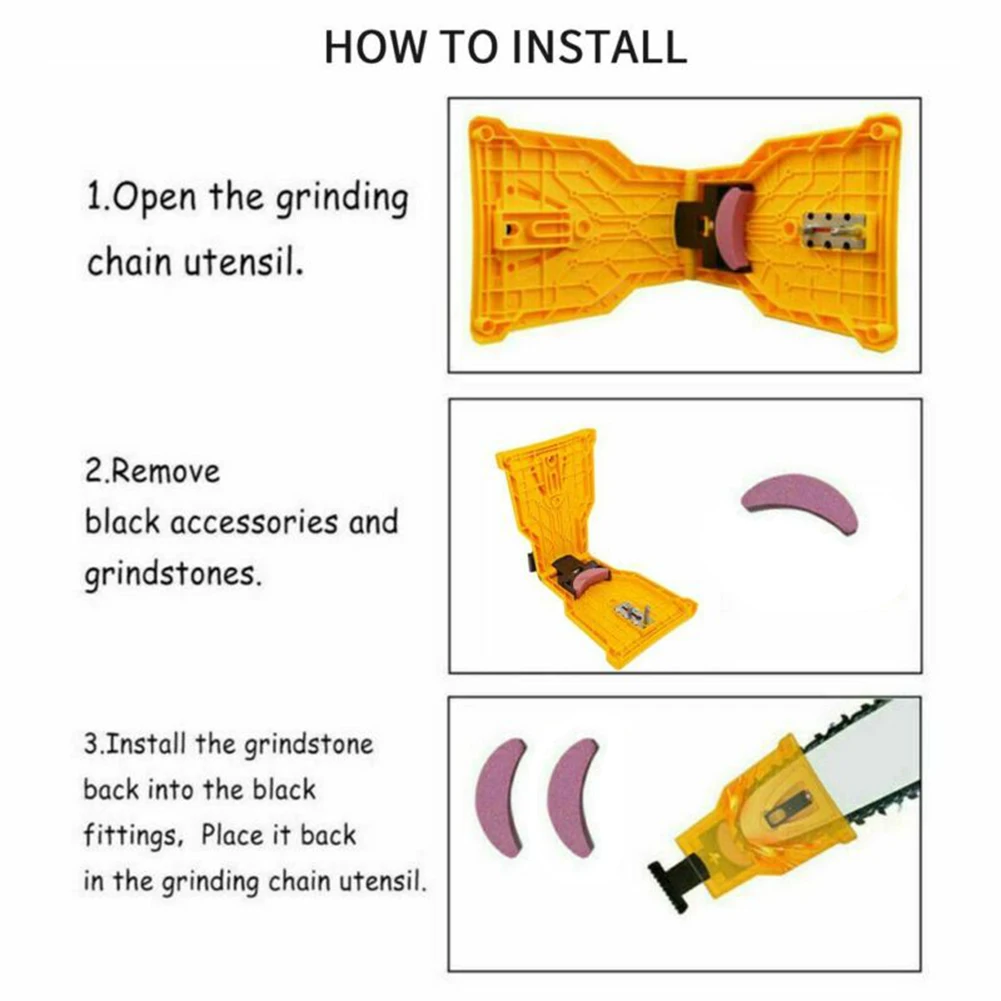 HOW TO INSTALL

1.Open the grinding chain utensil.

2.Remove black accessories and grindstones.

3.Install the grindstone back into the black fittings, Place it back in the grinding chain utensil.