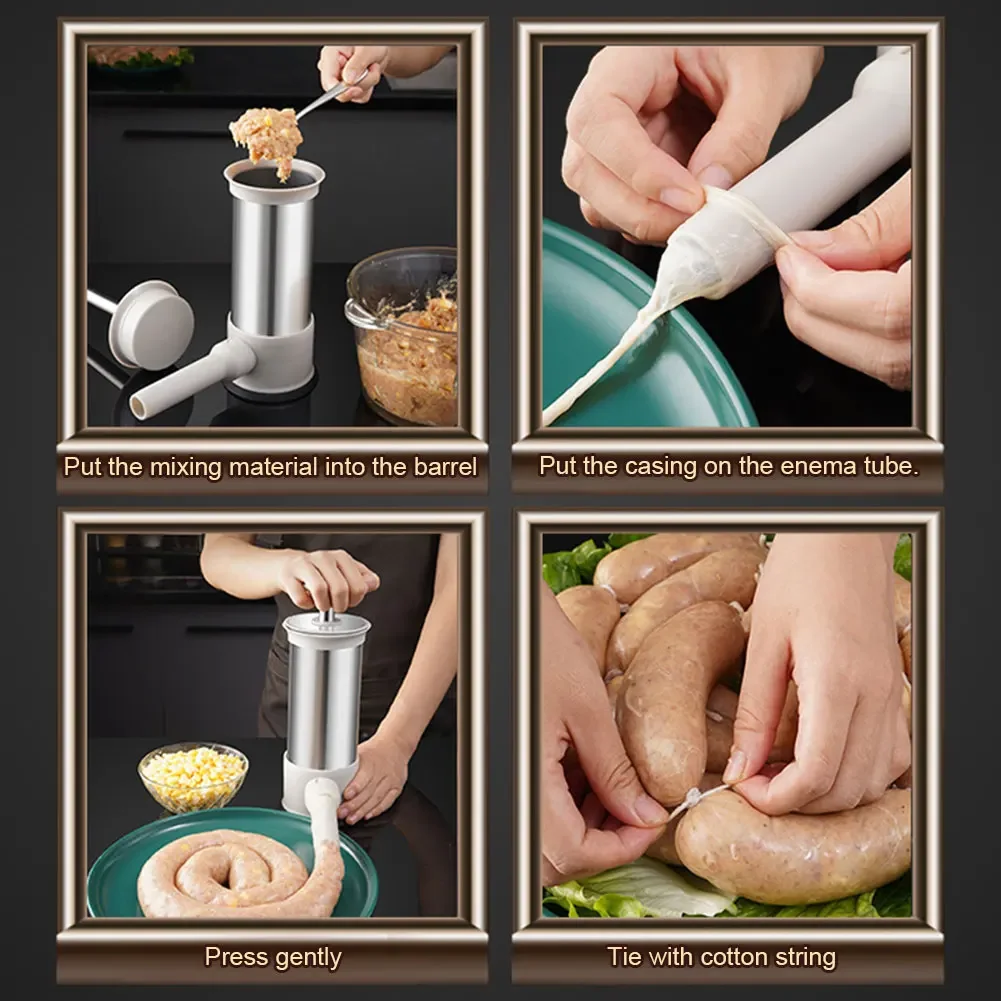 Put the mixing material into the barrel

Put the casing on the enema tube.

Press gently

Tie with cotton string