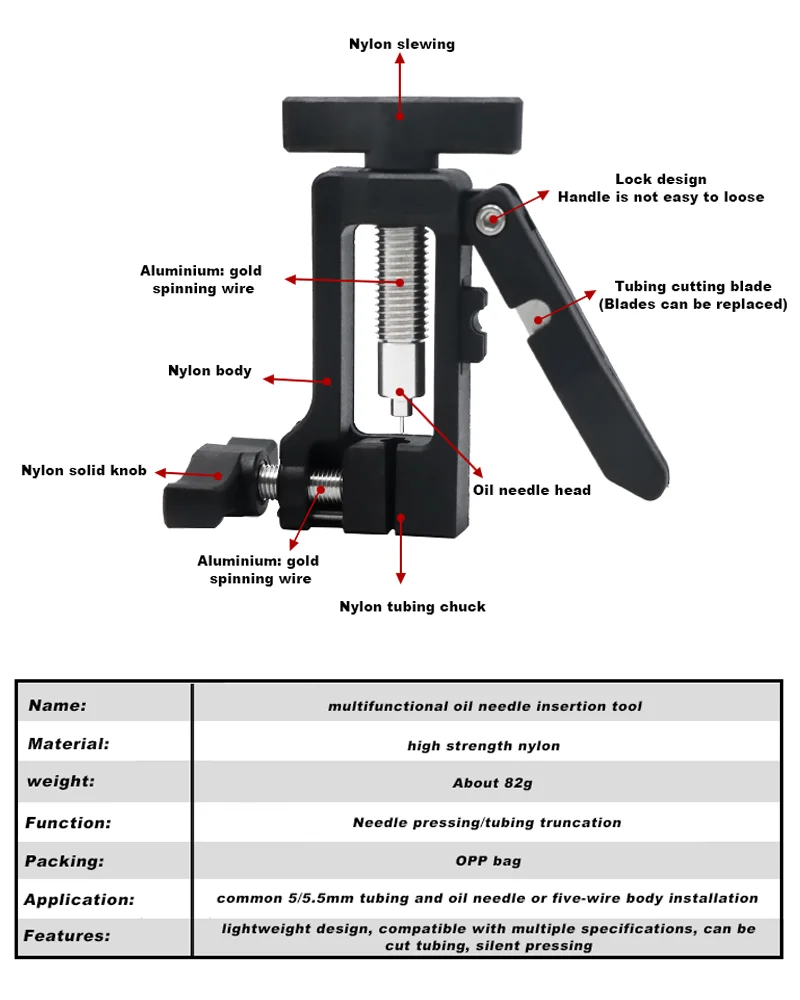 Nylon slewing

Lock design
Handle is not easy to loose

Aluminium: gold spinning wire

Tubing cutting blade
(Blades can be replaced)

Nylon body

Nylon solid knob

Oil needle head

Aluminium: gold spinning wire

Nylon tubing chuck

| Name: | multifunctional oil needle insertion tool |
|---|---|
| Material: | high strength nylon |
| weight: | About 82g |
| Function: | Needle pressing/tubing truncation |
| Packing: | OPP bag |
| Application: | common 5/5.5mm tubing and oil needle or five-wire body installation |
| Features: | lightweight design, compatible with multiple specifications, can be cut tubing, silent pressing |