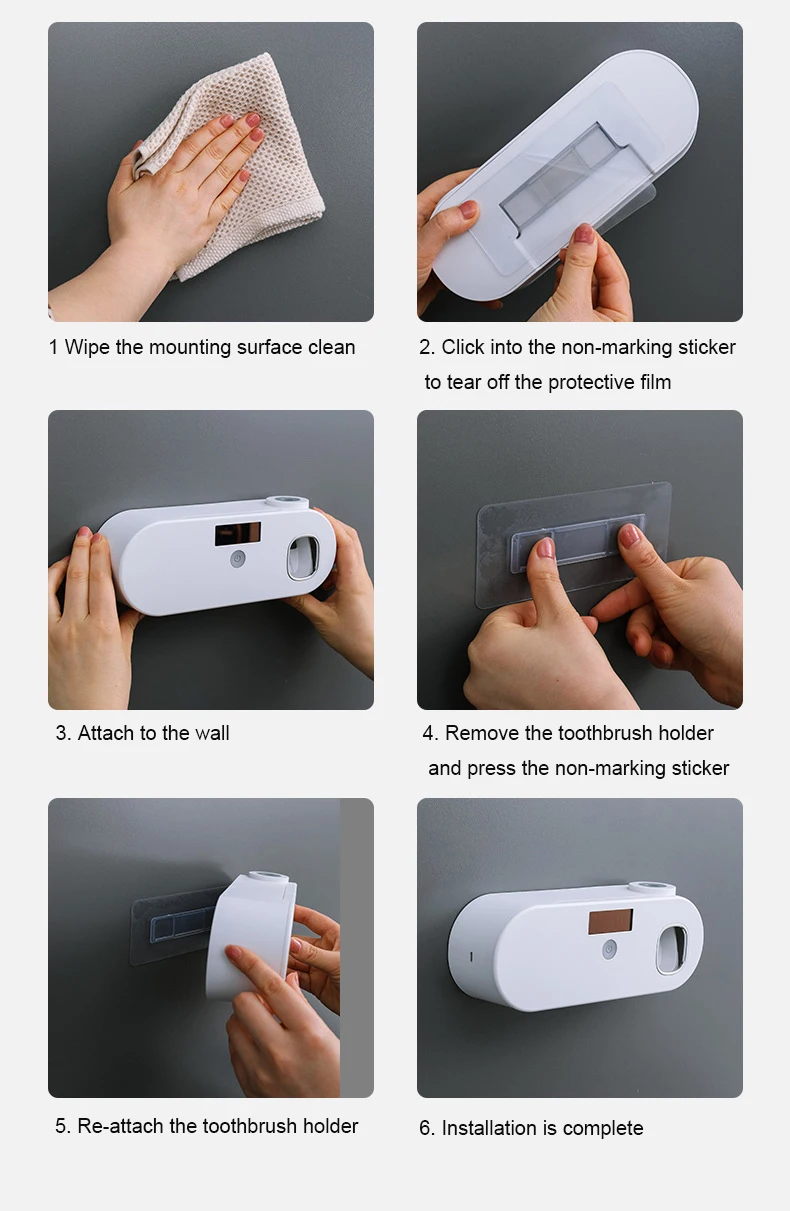 1 Wipe the mounting surface clean

2. Click into the non-marking sticker to tear off the protective film

3. Attach to the wall

4. Remove the toothbrush holder and press the non-marking sticker

5. Re-attach the toothbrush holder

6. Installation is complete