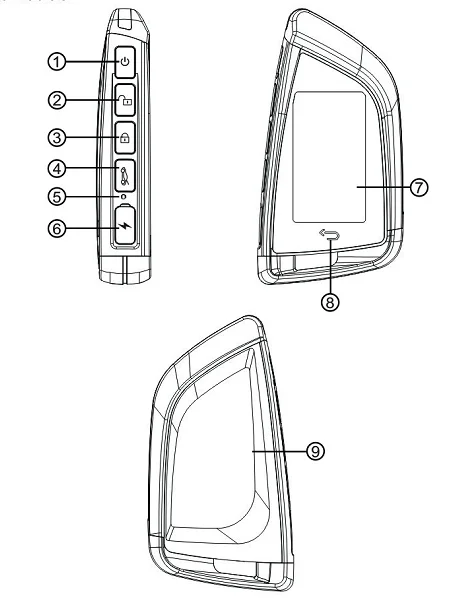 ①
②
③
④
⑤
⑥
⑦
⑧
⑨