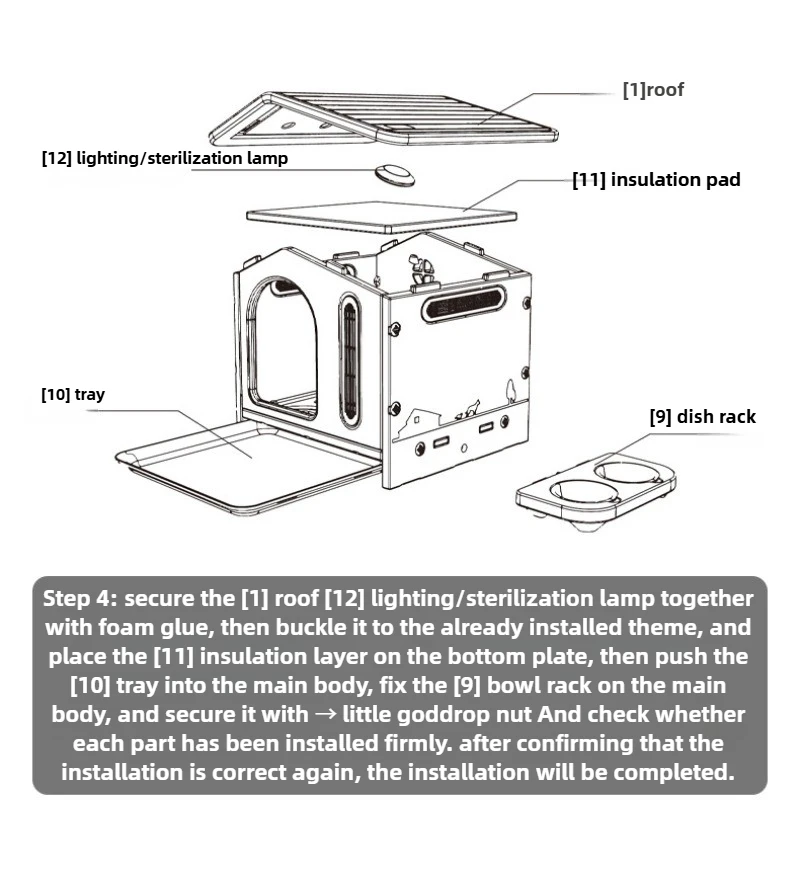 [1]roof

[12] lighting/sterilization lamp

[11] insulation pad

[10] tray

[9] dish rack

Step 4: secure the [1] roof [12] lighting/sterilization lamp together with foam glue, then buckle it to the already installed theme, and place the [11] insulation layer on the bottom plate, then push the [10] tray into the main body, fix the [9] bowl rack on the main body, and secure it with → little goddrop nut And check whether each part has been installed firmly. after confirming that the installation is correct again, the installation will be completed.