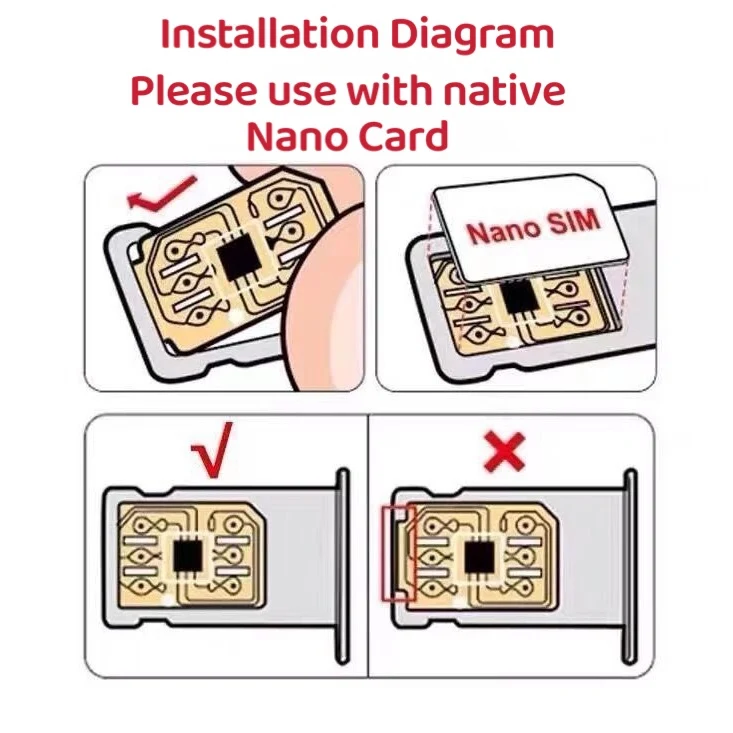 Installation Diagram
Please use with native Nano Card

Nano SIM

√

×