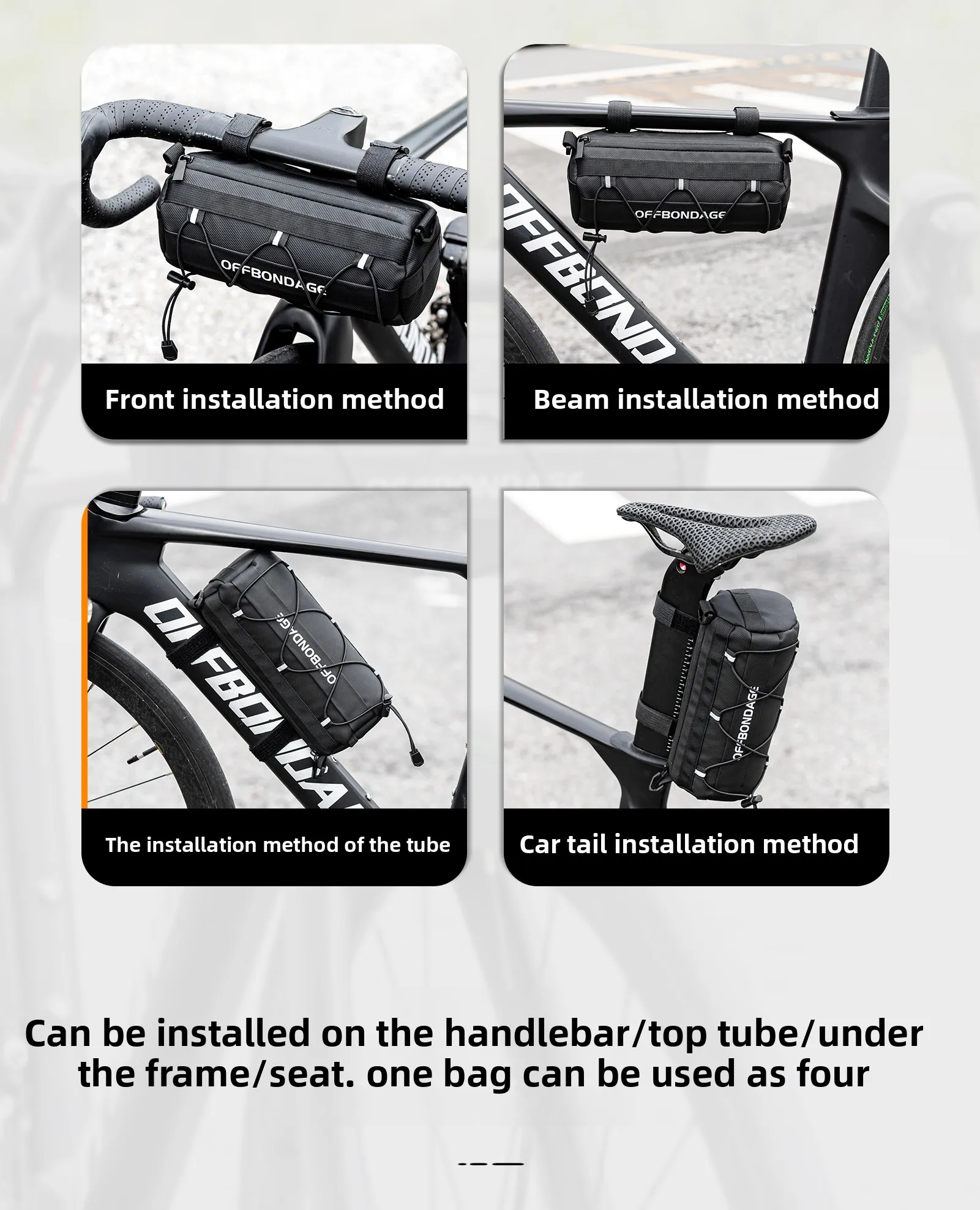 OFFBONDAGE

Front installation method

OFFBONDAGE

OFFBOND

Beam installation method

OFFBONDAGE

OFFBONDA

The installation method of the tube

OFFBONDAGE

Car tail installation method

Can be installed on the handlebar/top tube/under the frame/seat. one bag can be used as four