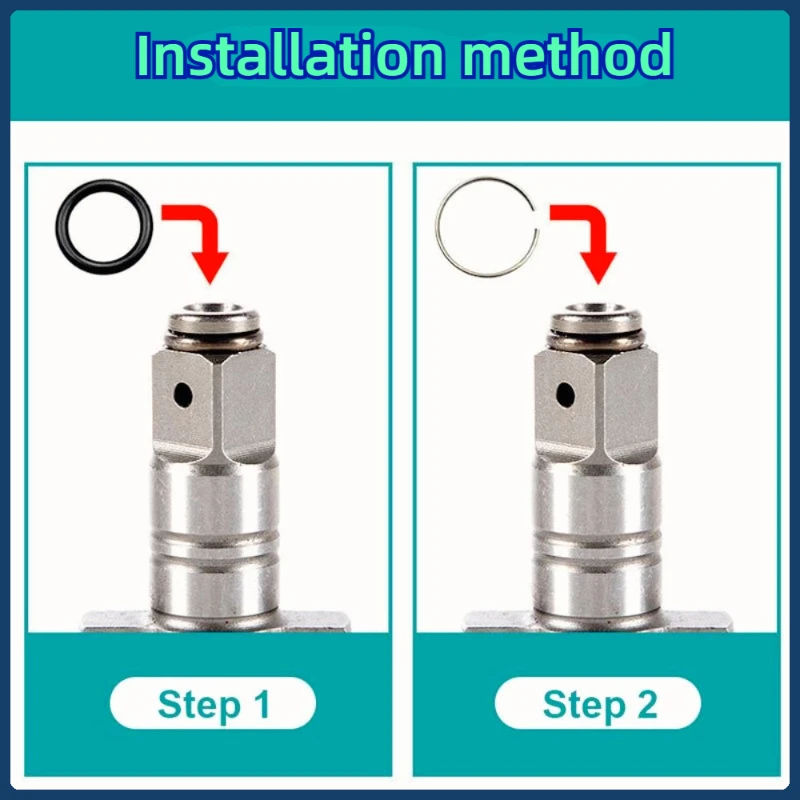 Installation method

Step 1

Step 2