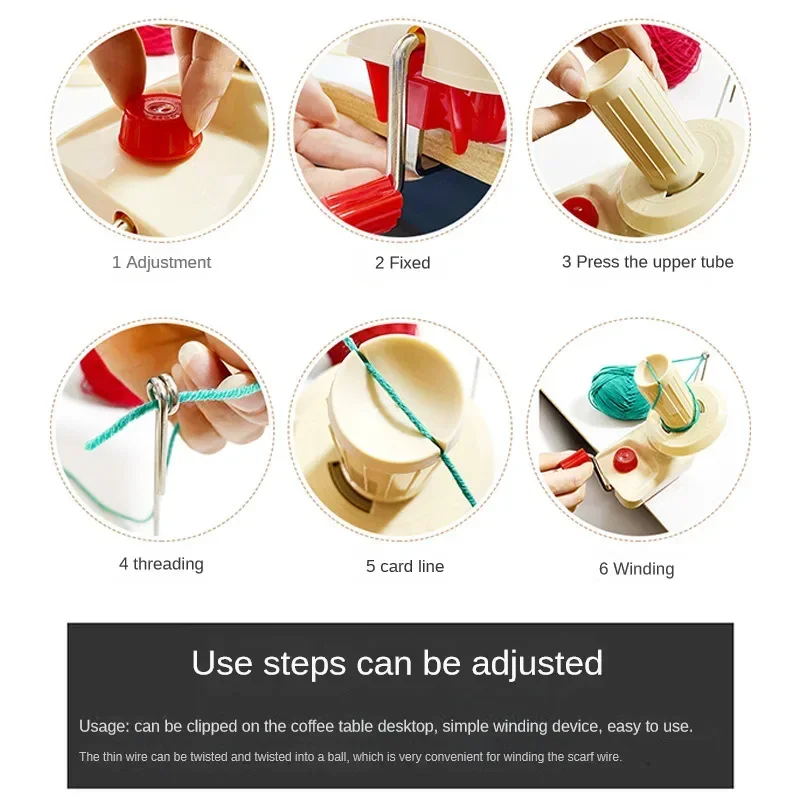 1 Adjustment

2 Fixed

3 Press the upper tube

4 threading

5 card line

6 Winding

Use steps can be adjusted

Usage: can be clipped on the coffee table desktop, simple winding device, easy to use.

The thin wire can be twisted and twisted into a ball, which is very convenient for winding the scarf wire.