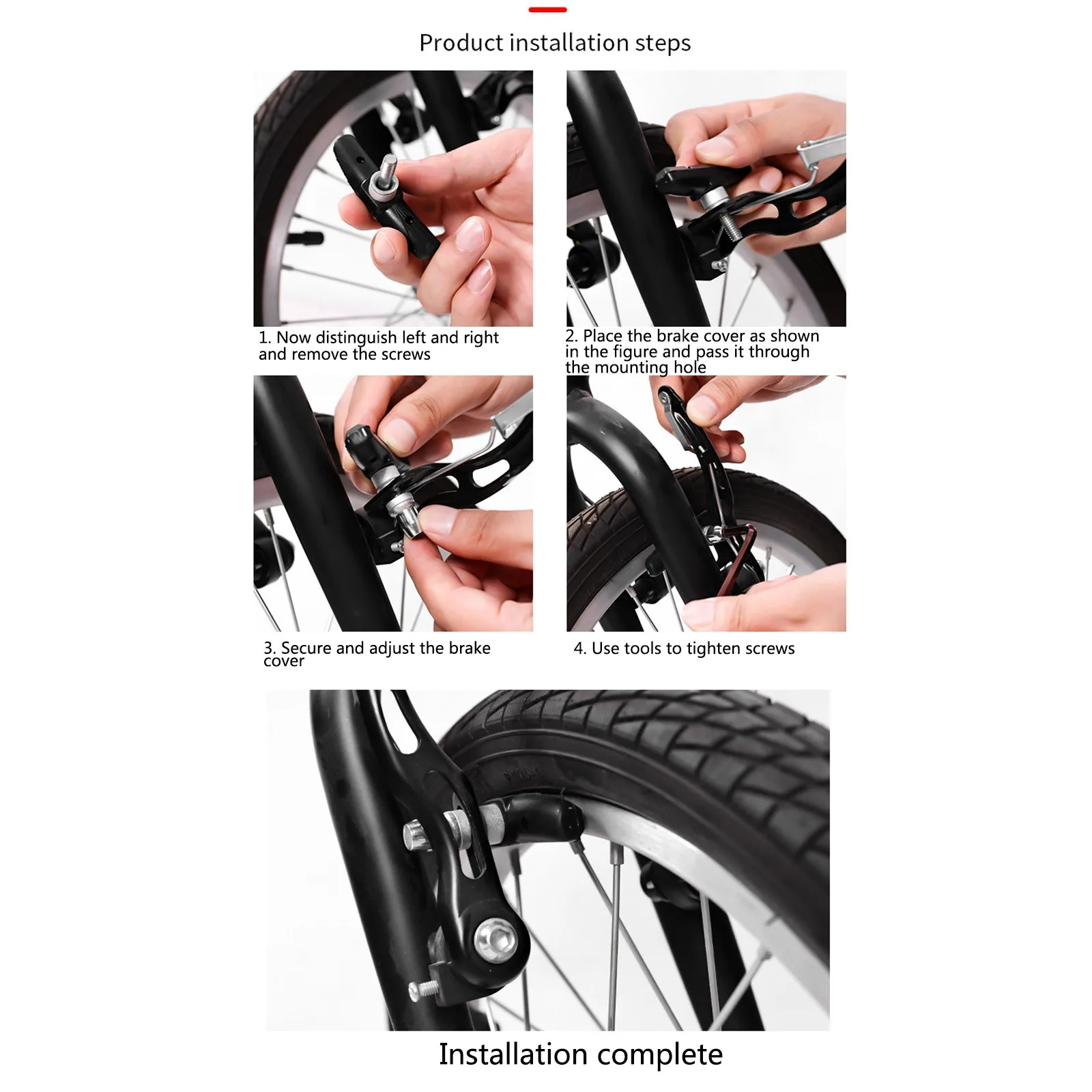 Product installation steps

1. Now distinguish left and right and remove the screws

2. Place the brake cover as shown in the figure and pass it through the mounting hole

3. Secure and adjust the brake cover

4. Use tools to tighten screws

Installation complete