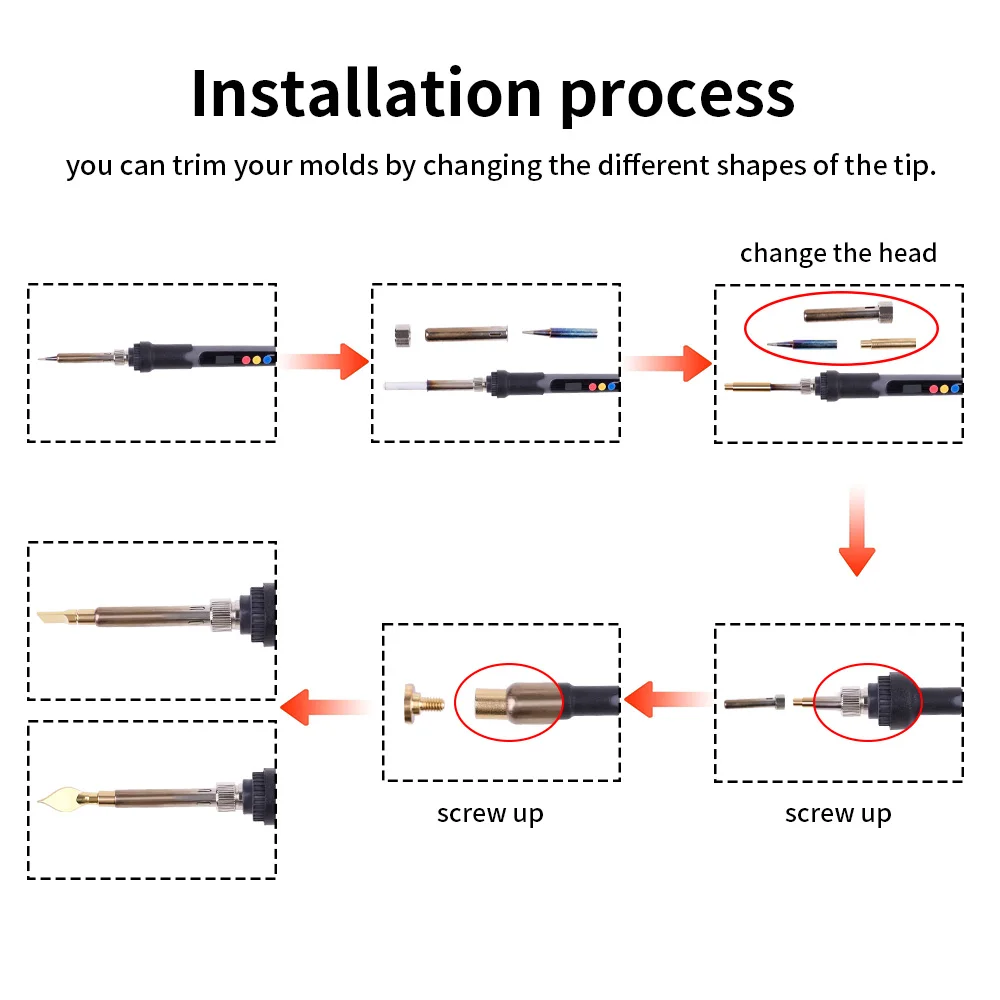 Installation process

you can trim your molds by changing the different shapes of the tip.

change the head

screw up

screw up