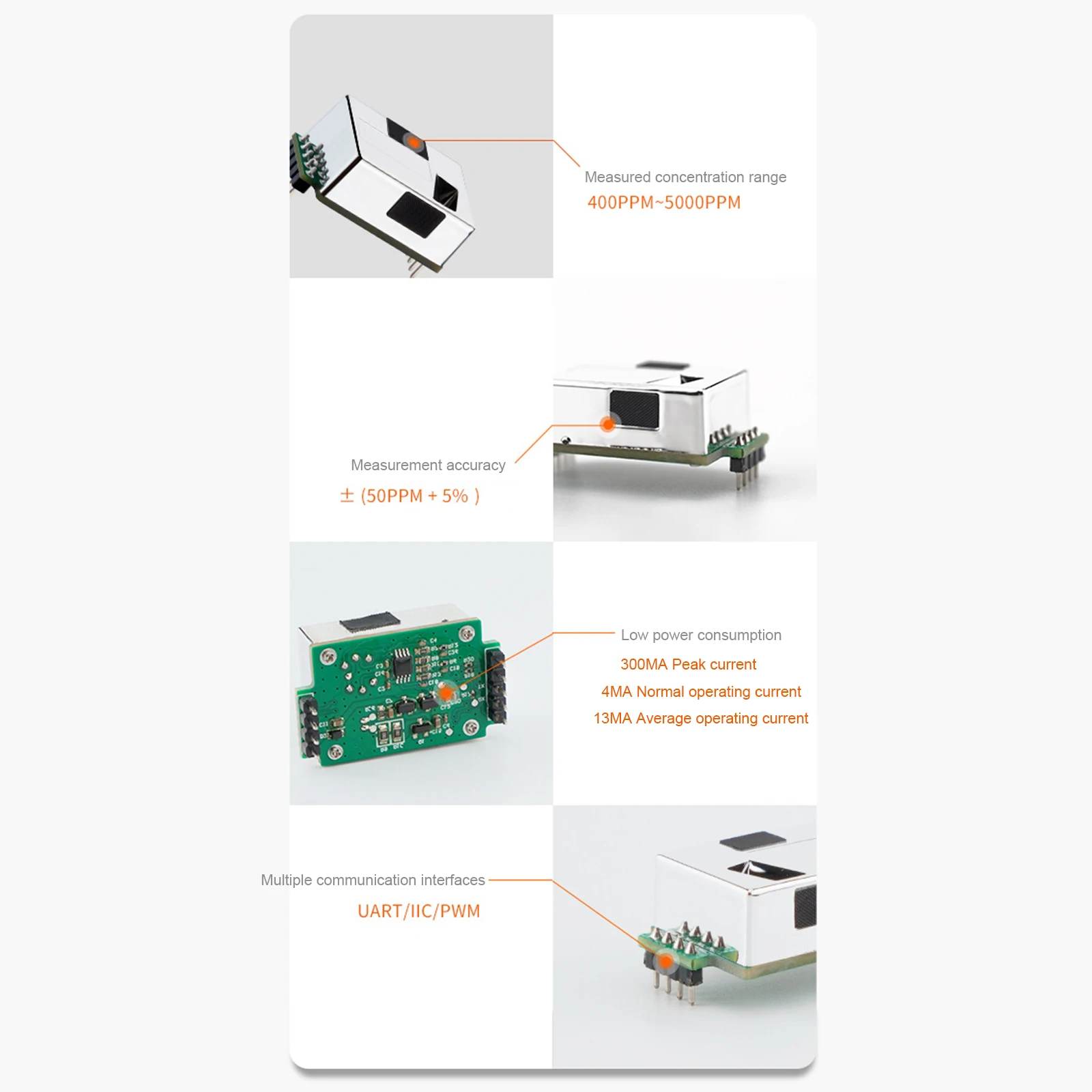 Measured concentration range

400PPM~5000PPM

Measurement accuracy

± (50PPM + 5% )

Low power consumption

300MA Peak current

4MA Normal operating current

13MA Average operating current

Multiple communication interfaces

UART/IIC/PWM