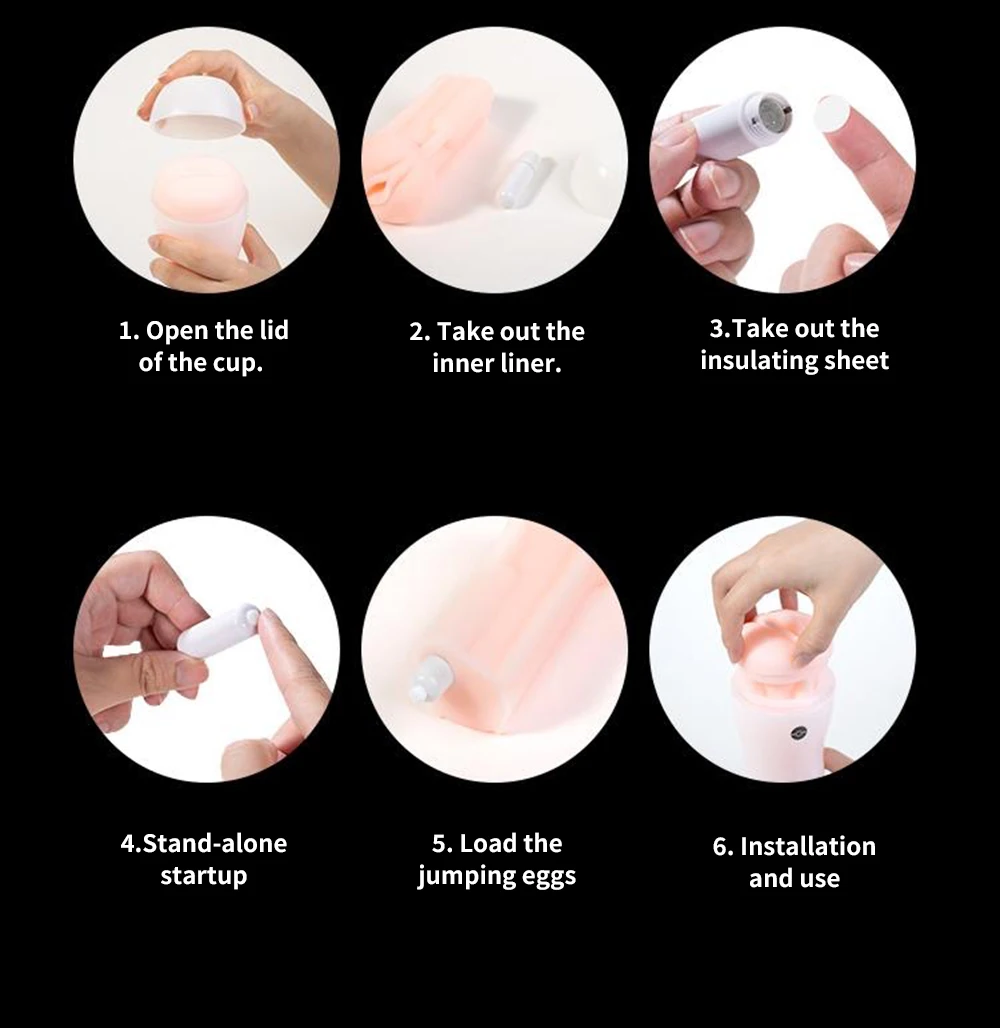 1. Open the lid of the cup.

2. Take out the inner liner.

3.Take out the insulating sheet

4.Stand-alone startup

5. Load the jumping eggs

6. Installation and use