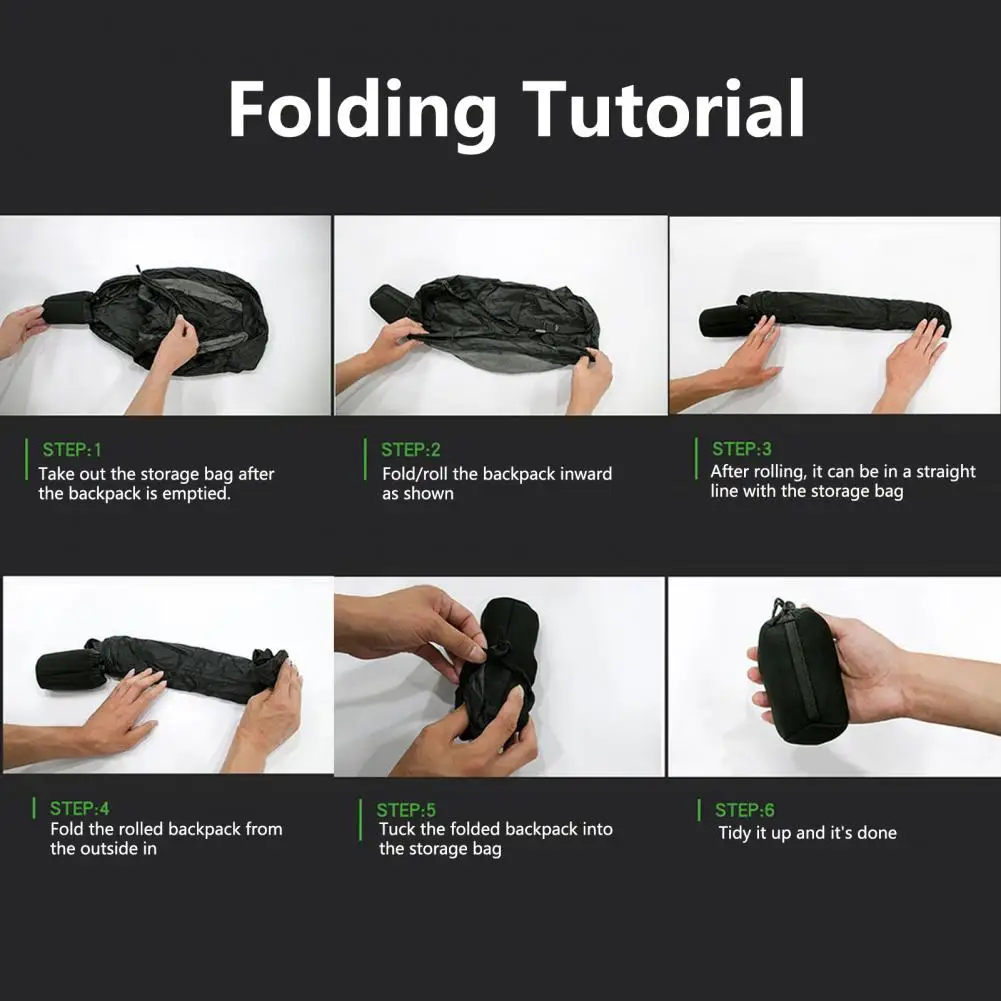 Folding Tutorial

STEP:1
Take out the storage bag after the backpack is emptied.

STEP:2
Fold/roll the backpack inward as shown

STEP:3
After rolling, it can be in a straight line with the storage bag

STEP:4
Fold the rolled backpack from the outside in

STEP:5
Tuck the folded backpack into the storage bag

STEP:6
Tidy it up and it's done