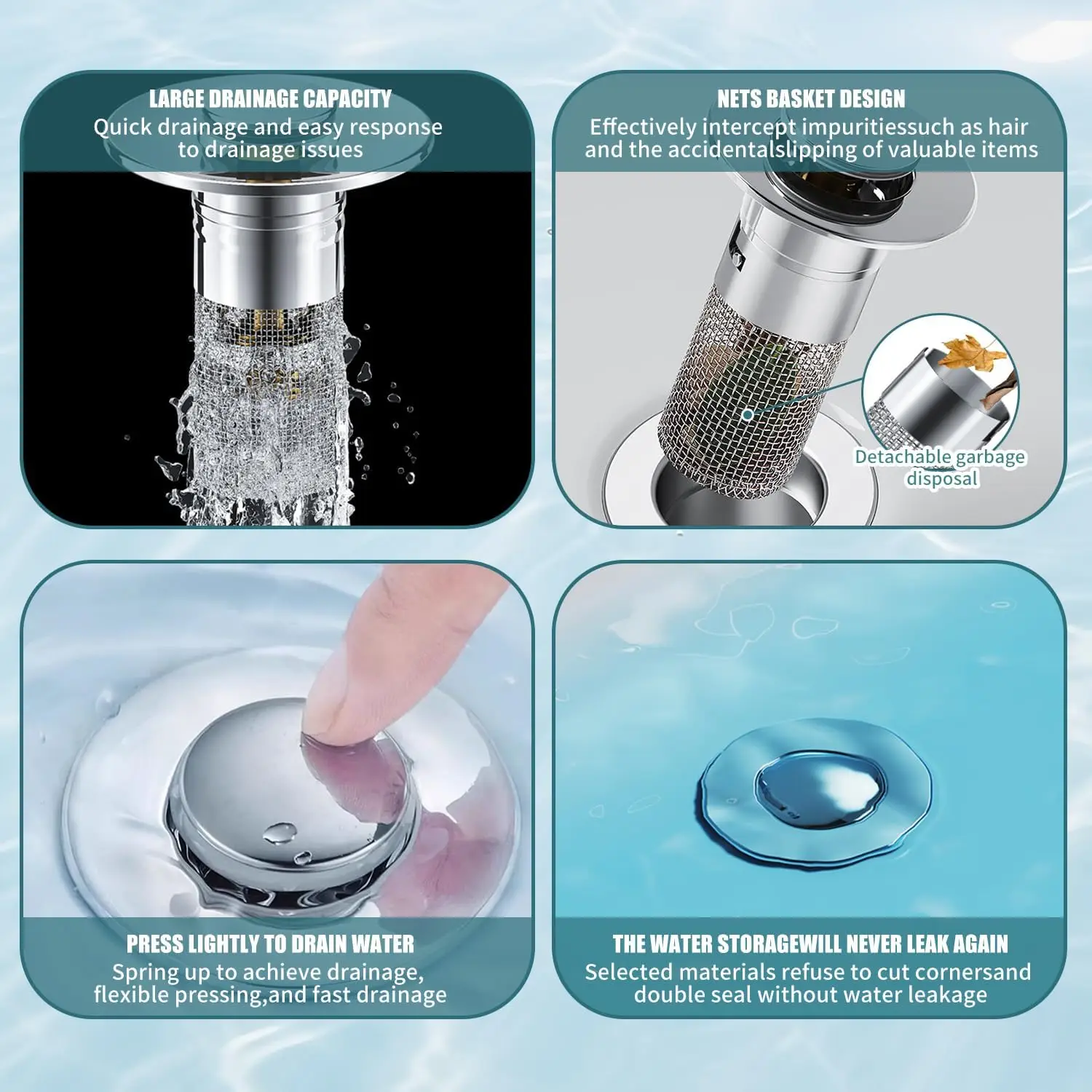 LARGE DRAINAGE CAPACITY
Quick drainage and easy response to drainage issues

NETS BASKET DESIGN
Effectively intercept impuritiessuch as hair and the accidentalslipping of valuable items

Detachable garbage disposal

PRESS LIGHTLY TO DRAIN WATER
Spring up to achieve drainage, flexible pressing,and fast drainage

THE WATER STORAGEWILL NEVER LEAK AGAIN
Selected materials refuse to cut cornersand double seal without water leakage