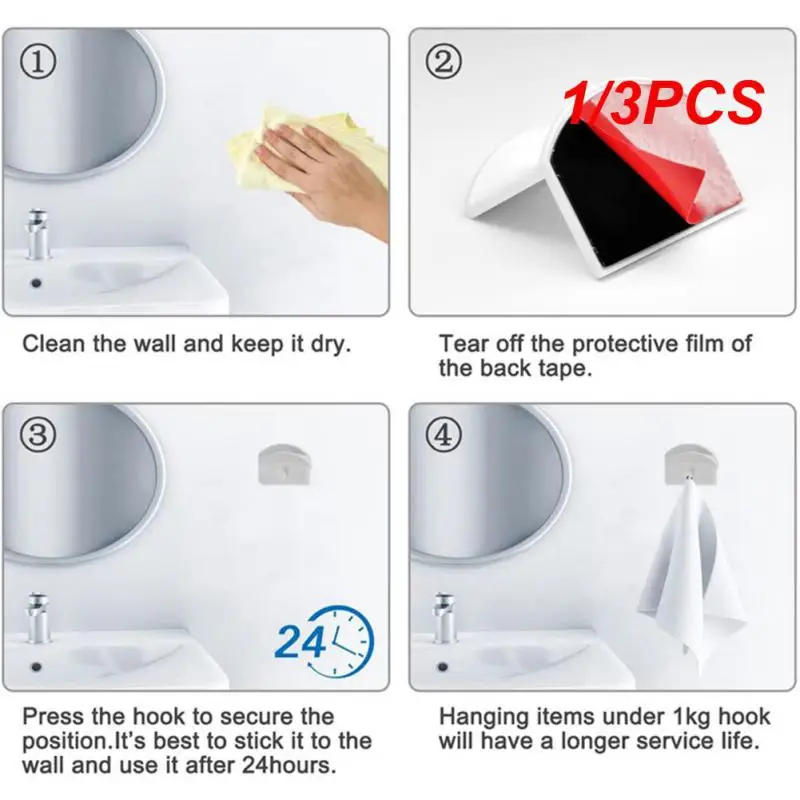 ①

Clean the wall and keep it dry.

②

1/3PCS

Tear off the protective film of the back tape.

③

24

Press the hook to secure the position.It's best to stick it to the wall and use it after 24hours.

④

Hanging items under 1kg hook will have a longer service life.