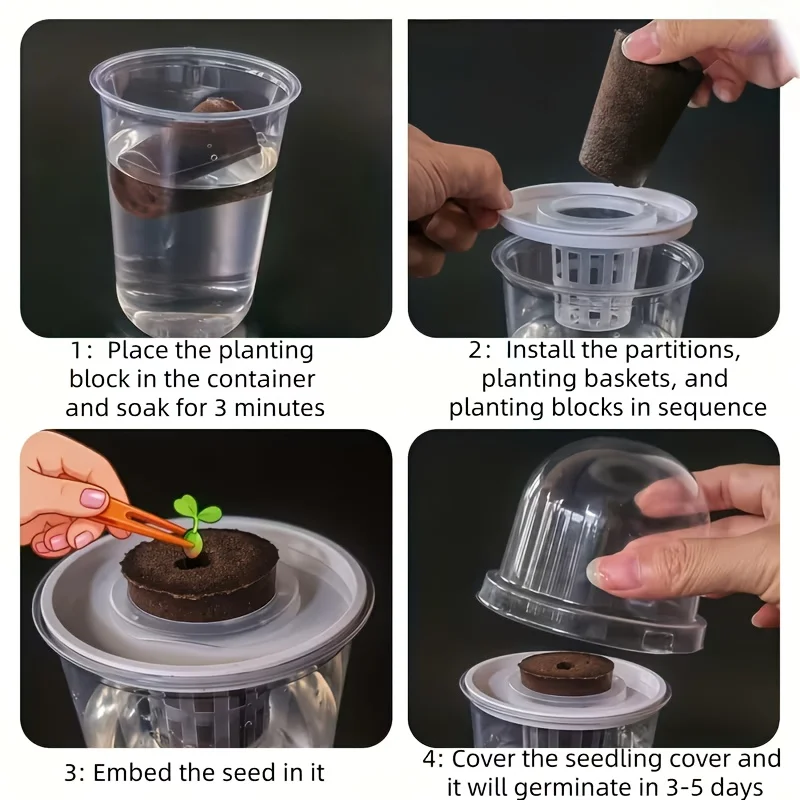 1: Place the planting block in the container and soak for 3 minutes

2: Install the partitions, planting baskets, and planting blocks in sequence

3: Embed the seed in it

4: Cover the seedling cover and it will germinate in 3-5 days