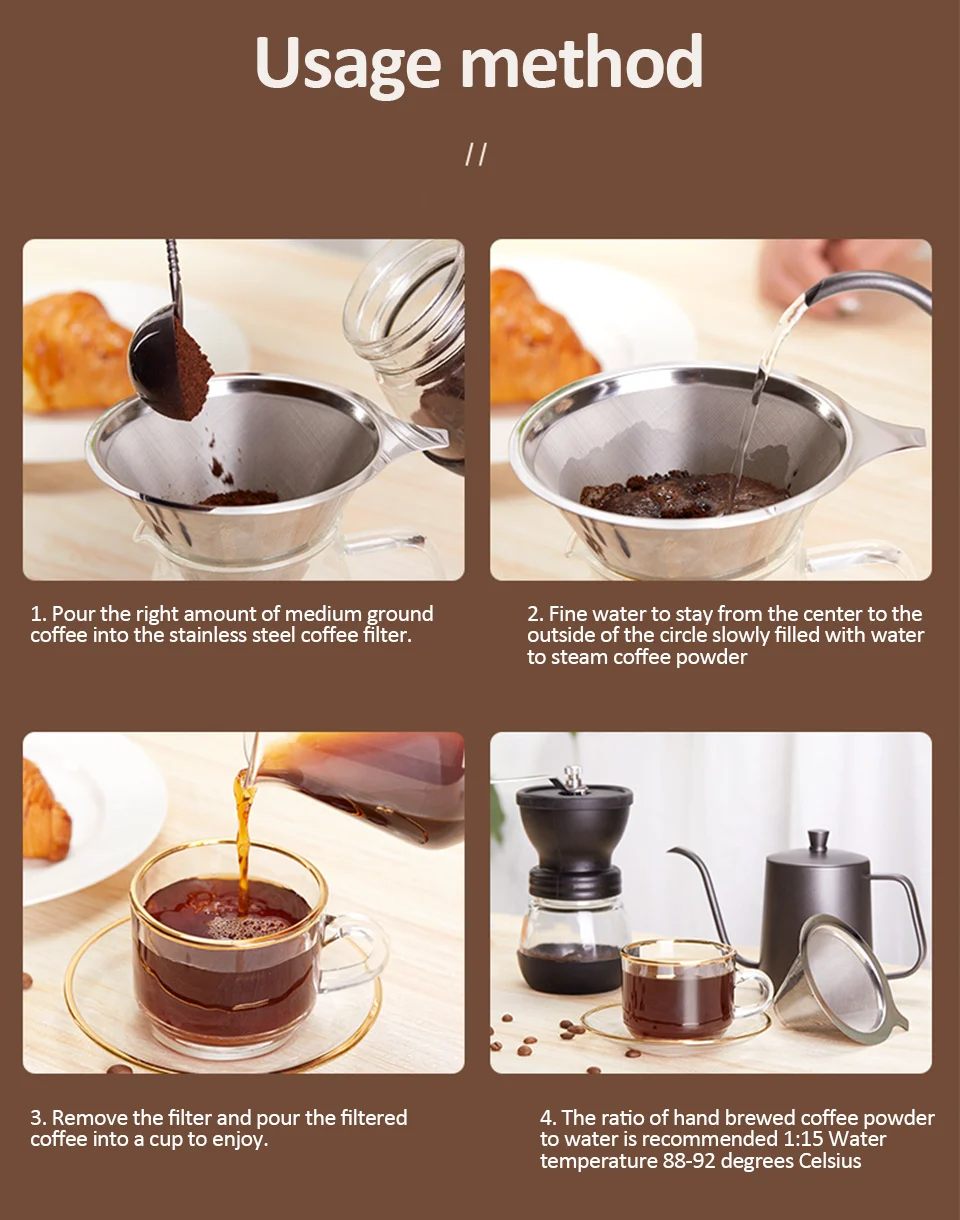 Usage method

//

1. Pour the right amount of medium ground coffee into the stainless steel coffee filter.

2. Fine water to stay from the center to the outside of the circle slowly filled with water to steam coffee powder

3. Remove the filter and pour the filtered coffee into a cup to enjoy.

4. The ratio of hand brewed coffee powder to water is recommended 1:15 Water temperature 88-92 degrees Celsius