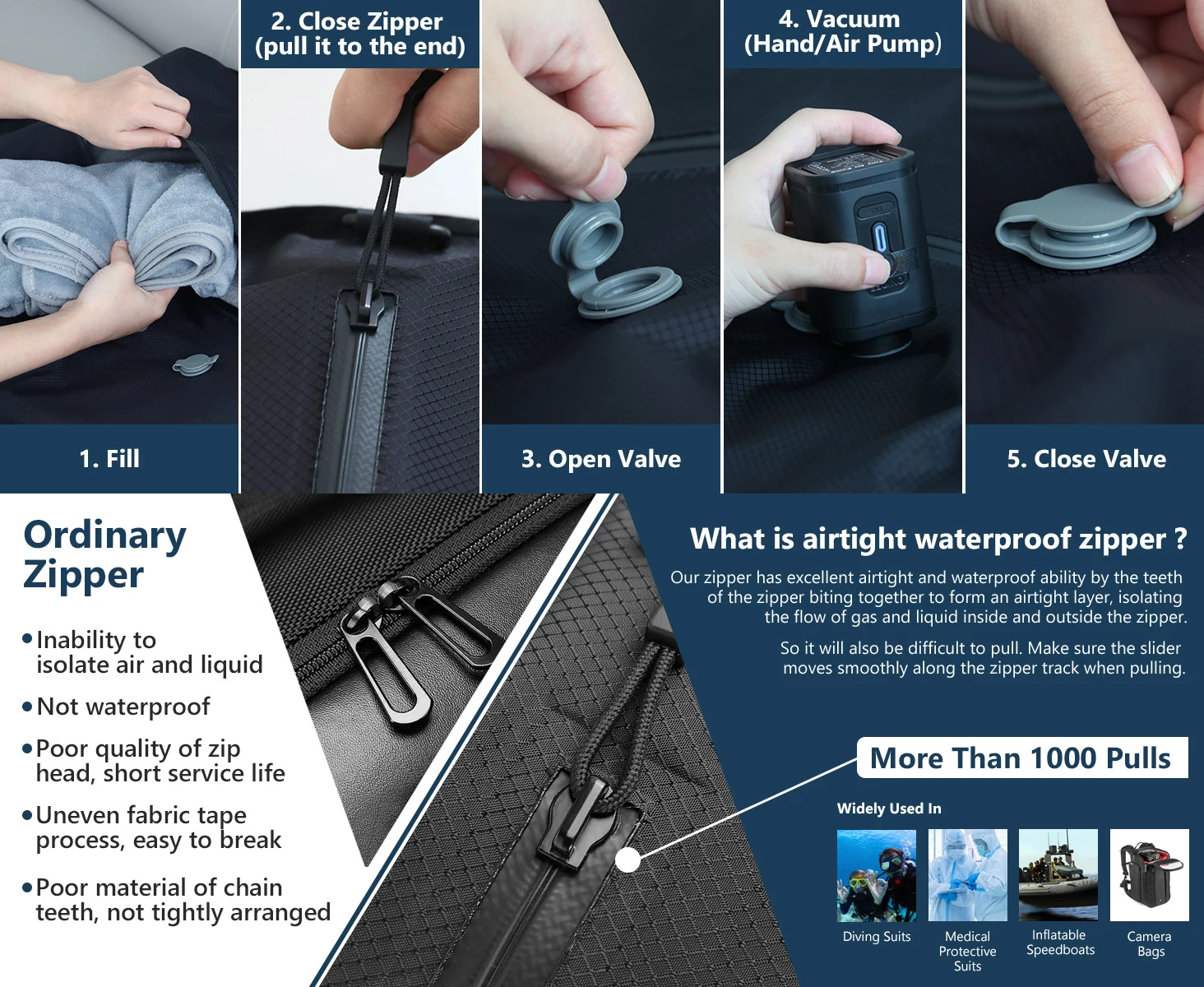 1. Fill

2. Close Zipper (pull it to the end)

3. Open Valve

4. Vacuum (Hand/Air Pump)

5. Close Valve

Ordinary Zipper

• Inability to isolate air and liquid

• Not waterproof

• Poor quality of zip head, short service life

• Uneven fabric tape process, easy to break

• Poor material of chain teeth, not tightly arranged

What is airtight waterproof zipper ?

Our zipper has excellent airtight and waterproof ability by the teeth of the zipper biting together to form an airtight layer, isolating the flow of gas and liquid inside and outside the zipper.

So it will also be difficult to pull. Make sure the slider moves smoothly along the zipper track when pulling.

More Than 1000 Pulls

Widely Used In

Diving Suits

Medical Protective Suits

Inflatable Speedboats

Camera Bags