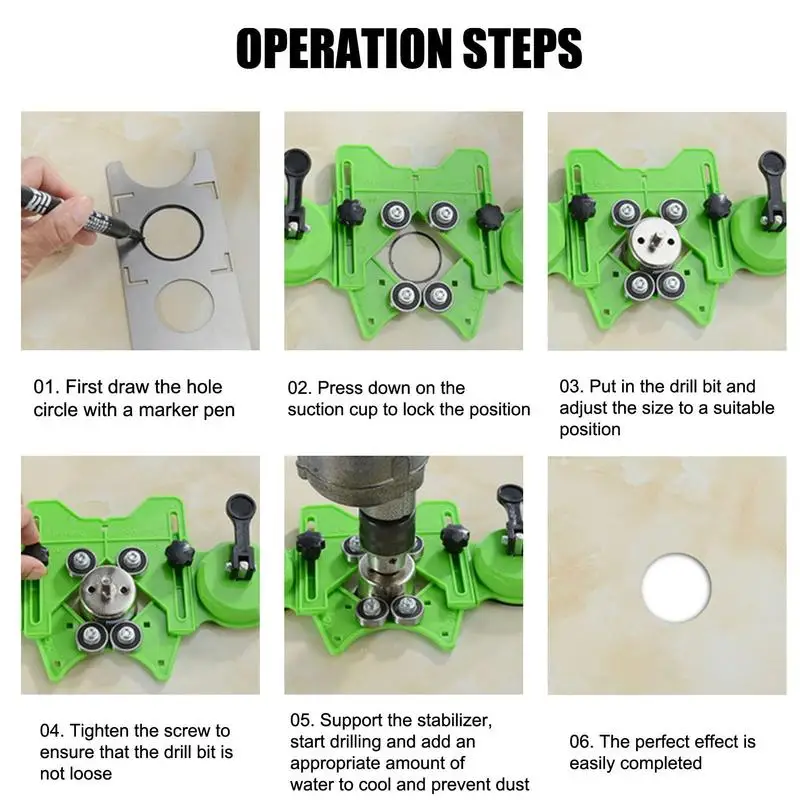 OPERATION STEPS

01. First draw the hole circle with a marker pen

02. Press down on the suction cup to lock the position

03. Put in the drill bit and adjust the size to a suitable position

04. Tighten the screw to ensure that the drill bit is not loose

05. Support the stabilizer, start drilling and add an appropriate amount of water to cool and prevent dust

06. The perfect effect is easily completed