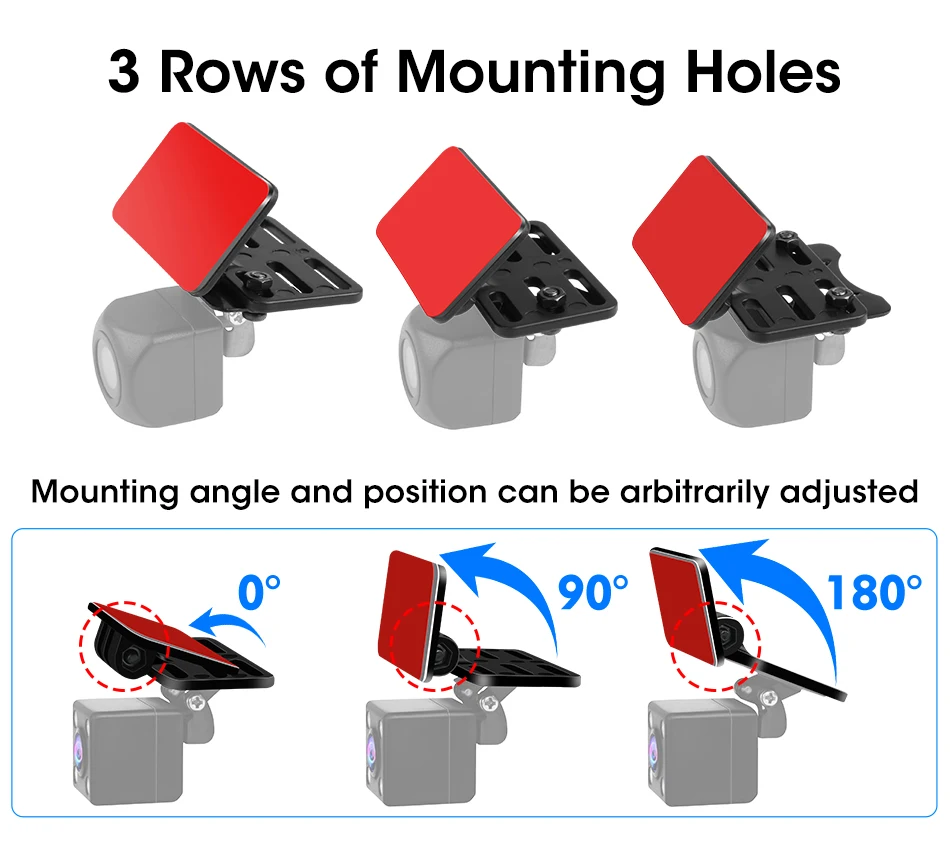 3 Rows of Mounting Holes

Mounting angle and position can be arbitrarily adjusted

0°

90°

180°