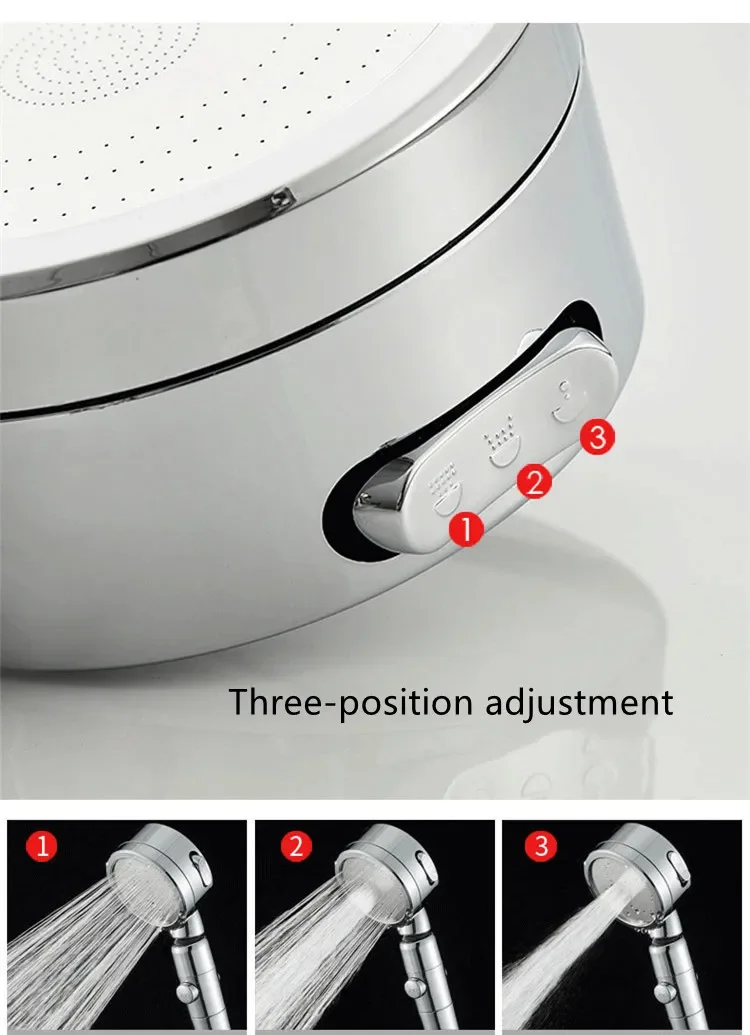 3
2
1
Three-position adjustment
1
2
3