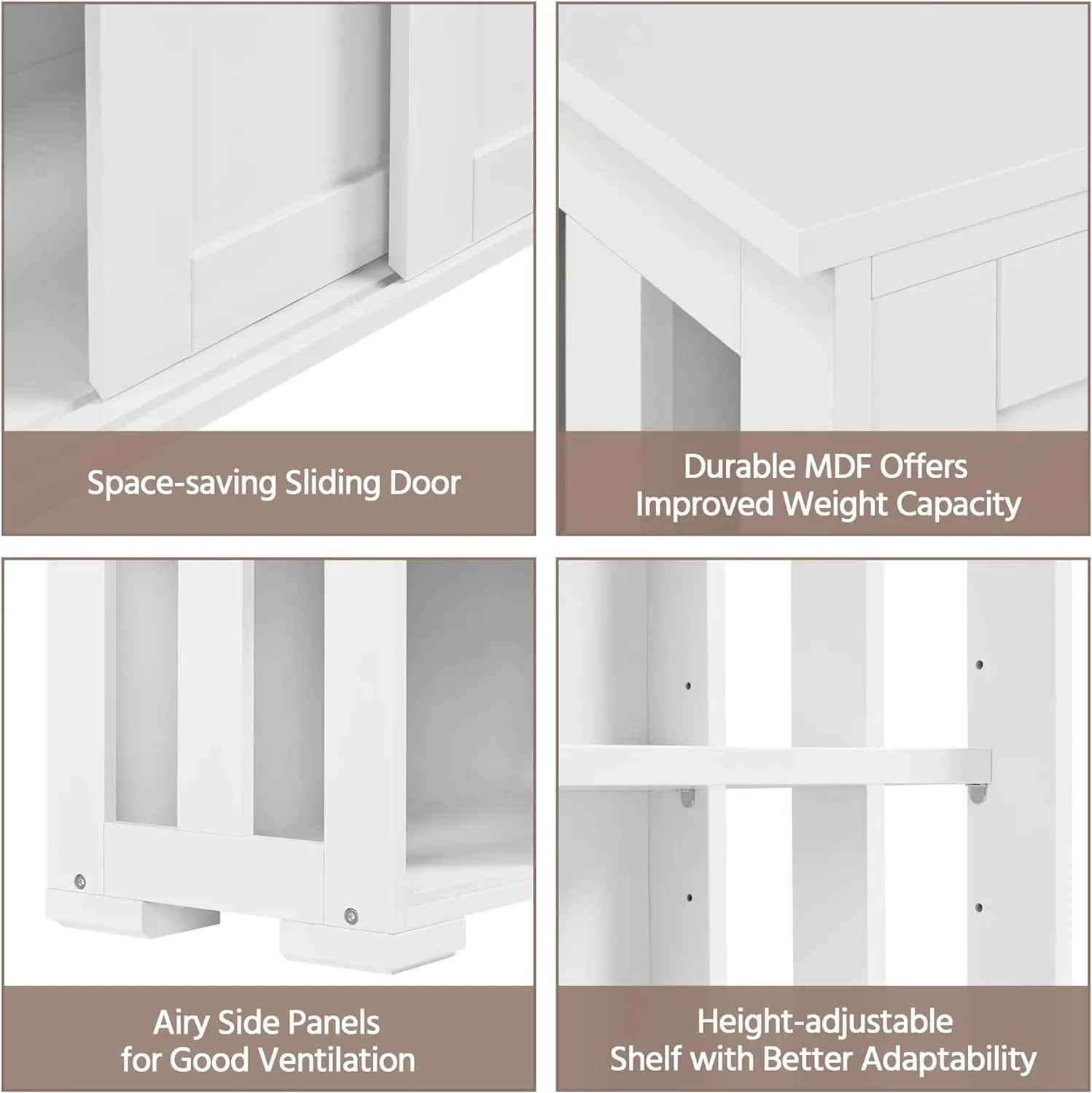 Space-saving Sliding Door

Durable MDF Offers Improved Weight Capacity

Airy Side Panels for Good Ventilation

Height-adjustable Shelf with Better Adaptability