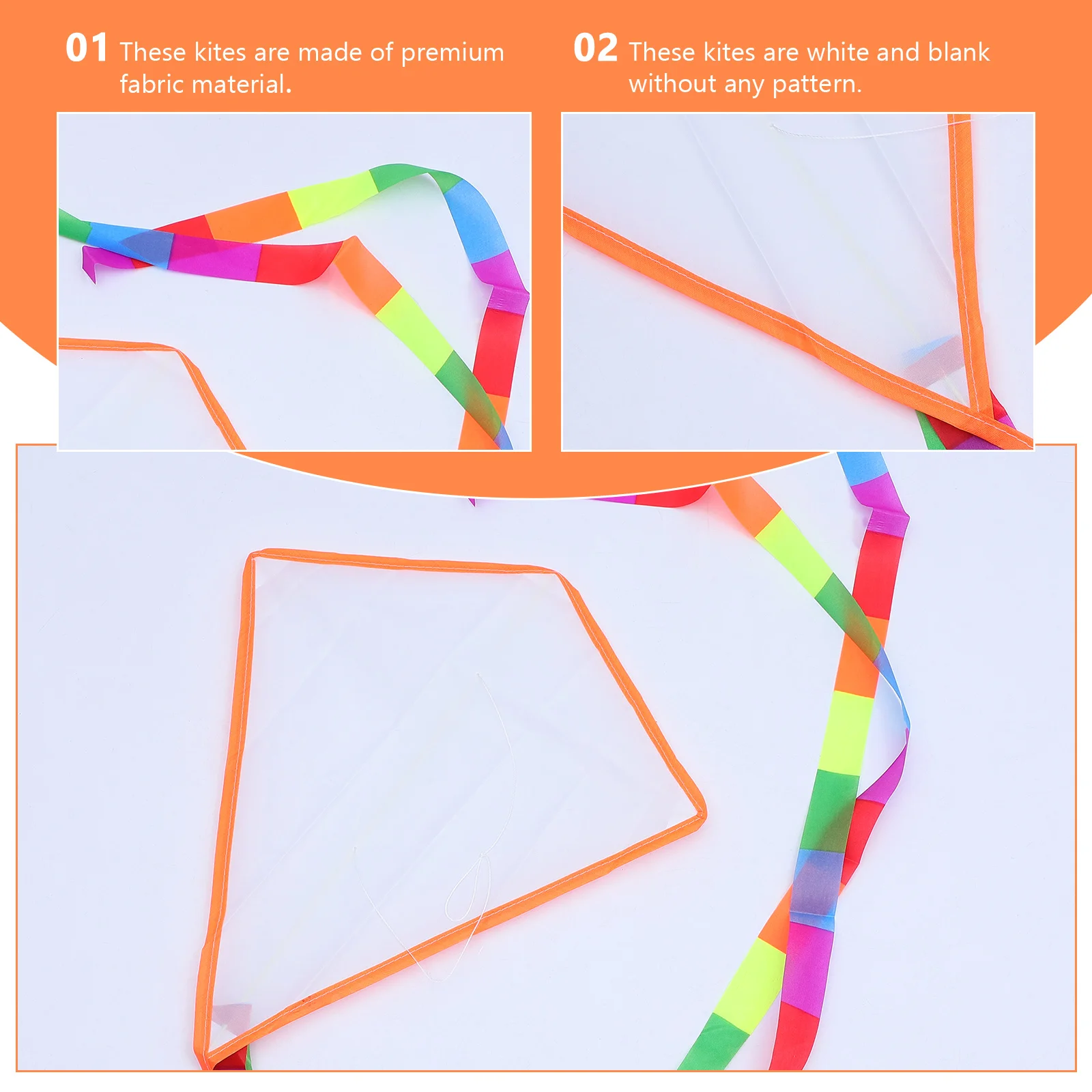 01 These kites are made of premium fabric material.

02 These kites are white and blank without any pattern.