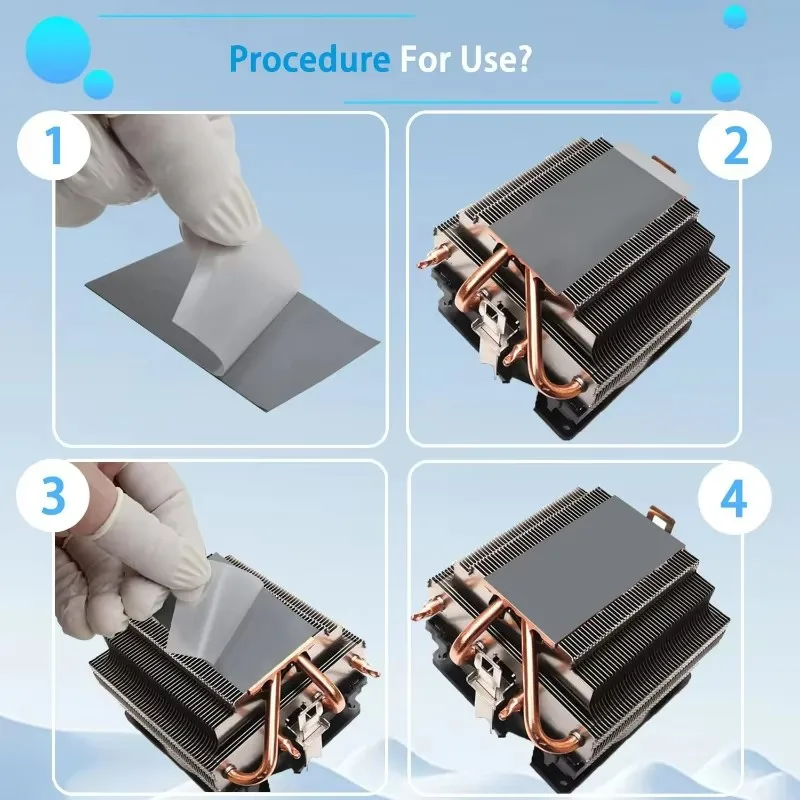 Procedure For Use?

1

2

3

4