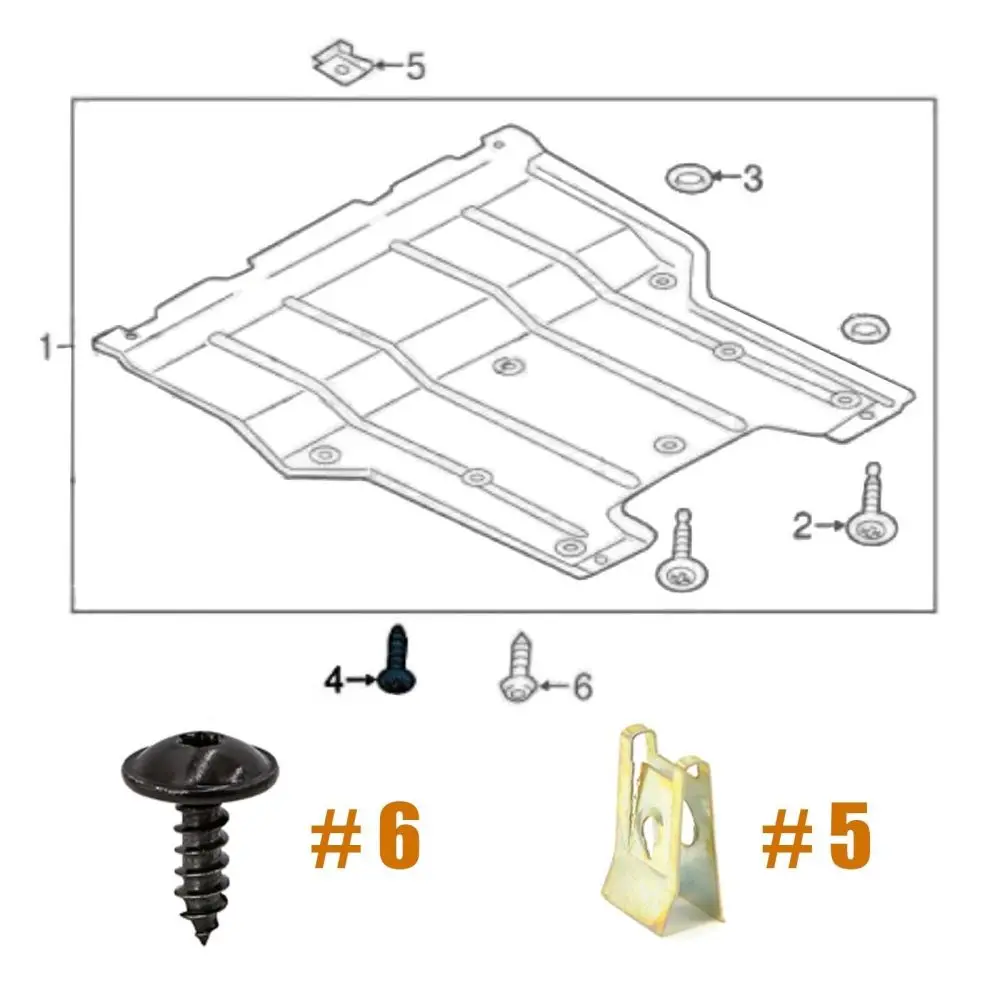 5
3
1
2
4
6
# 6
# 5