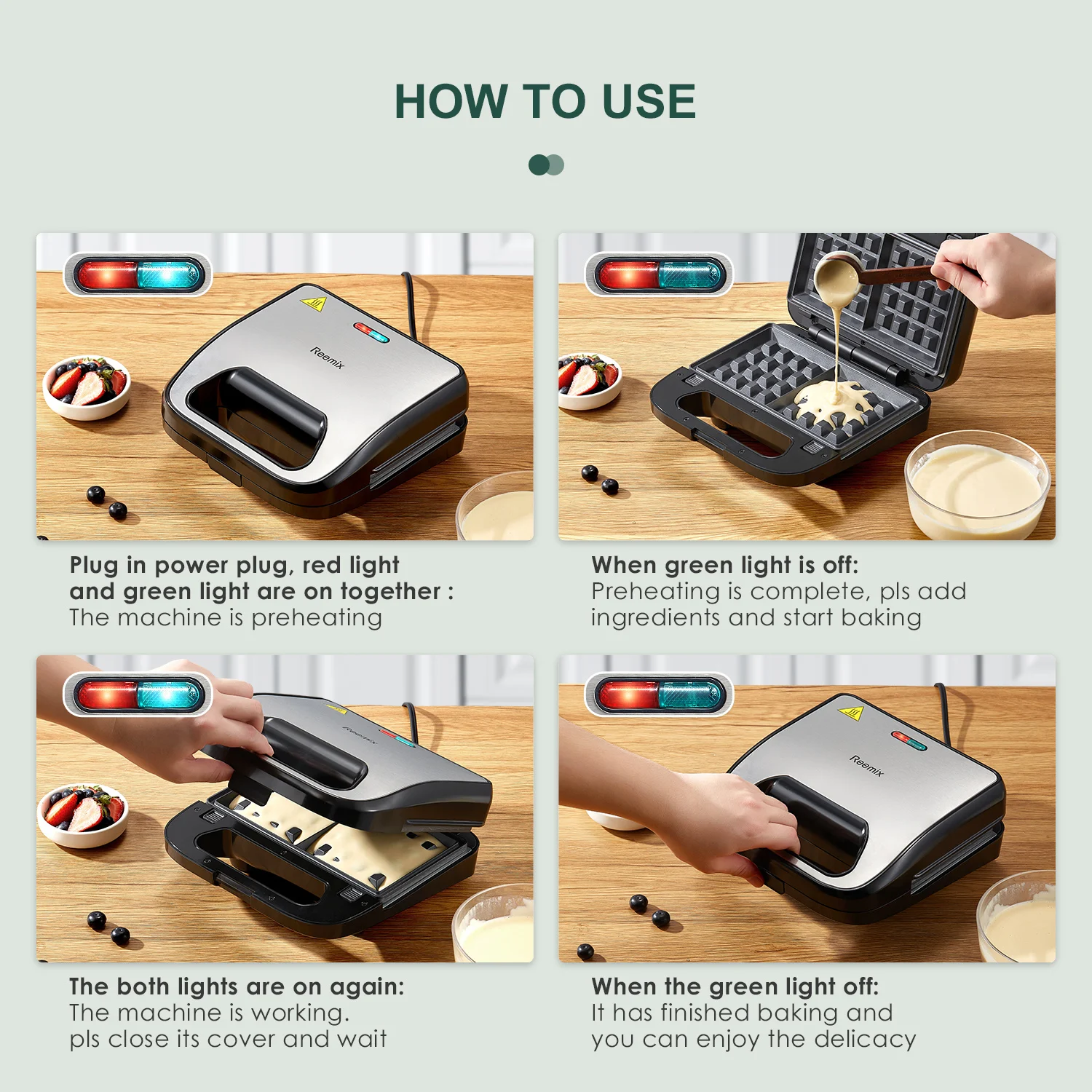 HOW TO USE

Reemix

Plug in power plug, red light and green light are on together :
The machine is preheating

When green light is off:
Preheating is complete, pls add ingredients and start baking

Reemix

The both lights are on again:
The machine is working.
pls close its cover and wait

Reemix

When the green light off:
It has finished baking and you can enjoy the delicacy