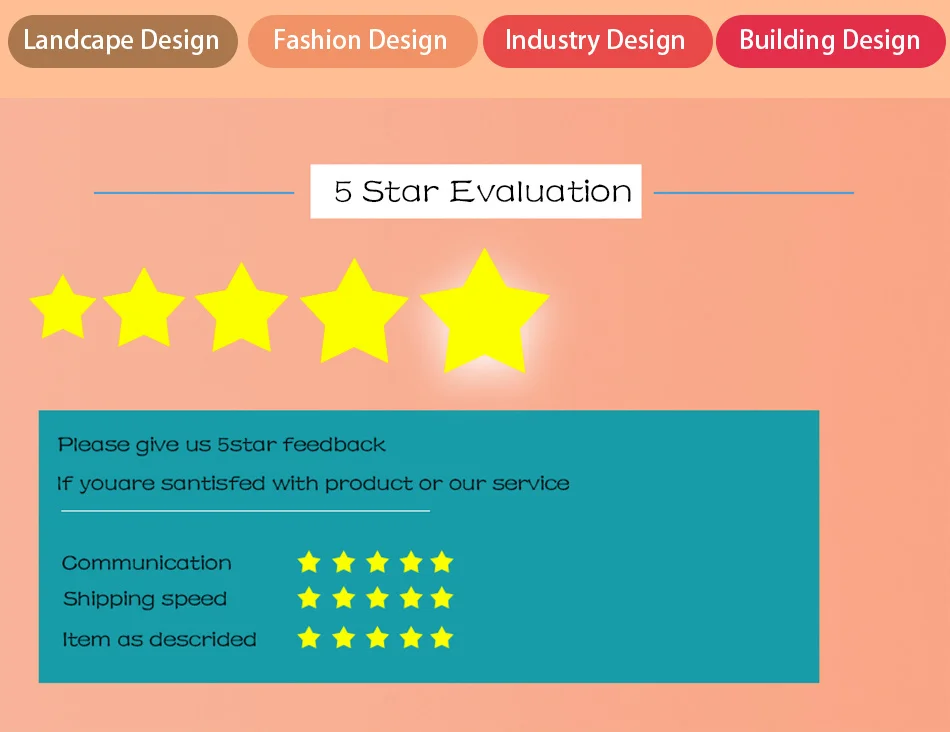 Landcape Design Fashion Design Industry Design Building Design

5 Star Evaluation

Please give us 5star feedback

If youare santisfed with product or our service

Communication

Shipping speed

Item as descrided