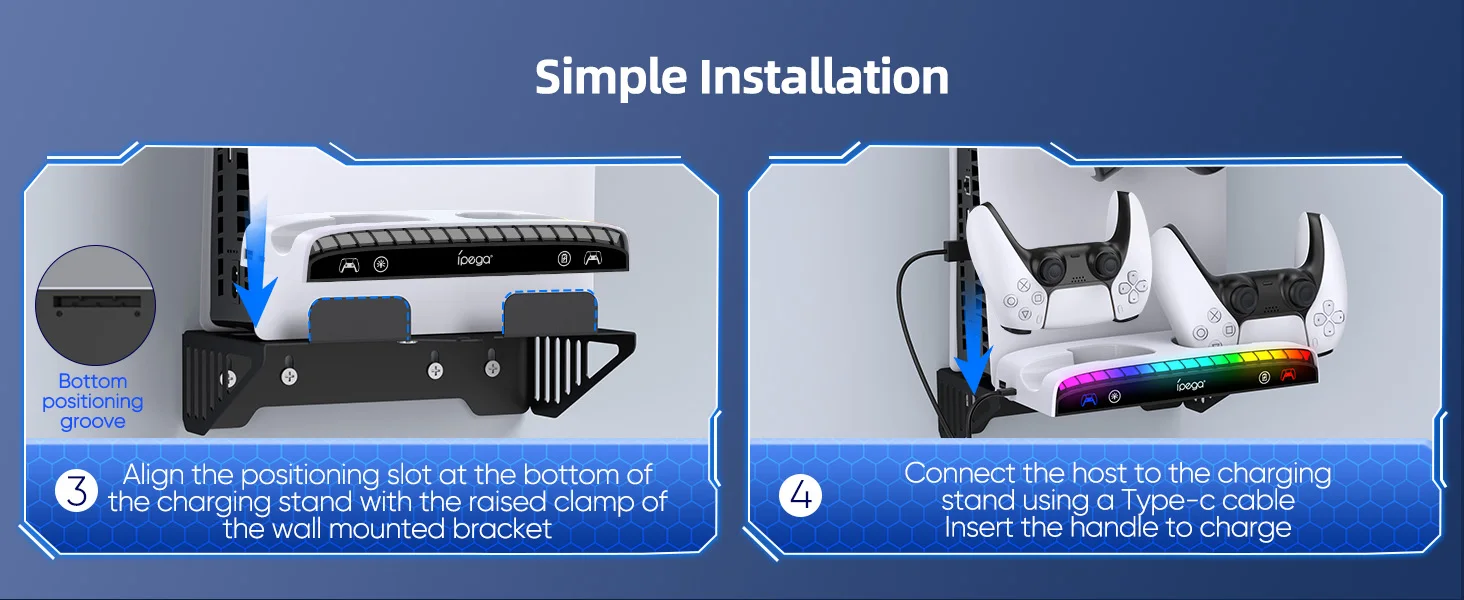 Simple Installation

ipega

Bottom positioning groove

3 Align the positioning slot at the bottom of the charging stand with the raised clamp of the wall mounted bracket

ipega

4 Connect the host to the charging stand using a Type-c cable
Insert the handle to charge