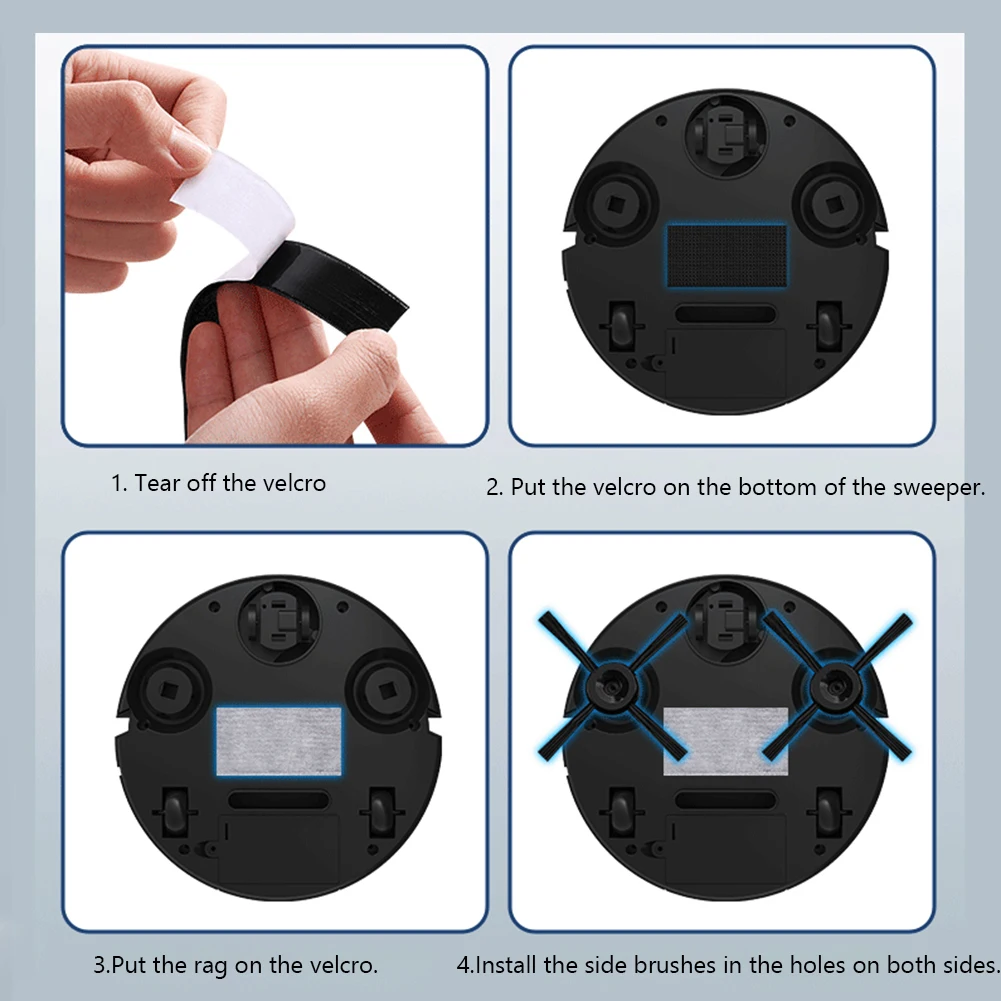 1. Tear off the velcro

2. Put the velcro on the bottom of the sweeper.

3.Put the rag on the velcro.

4.Install the side brushes in the holes on both sides.