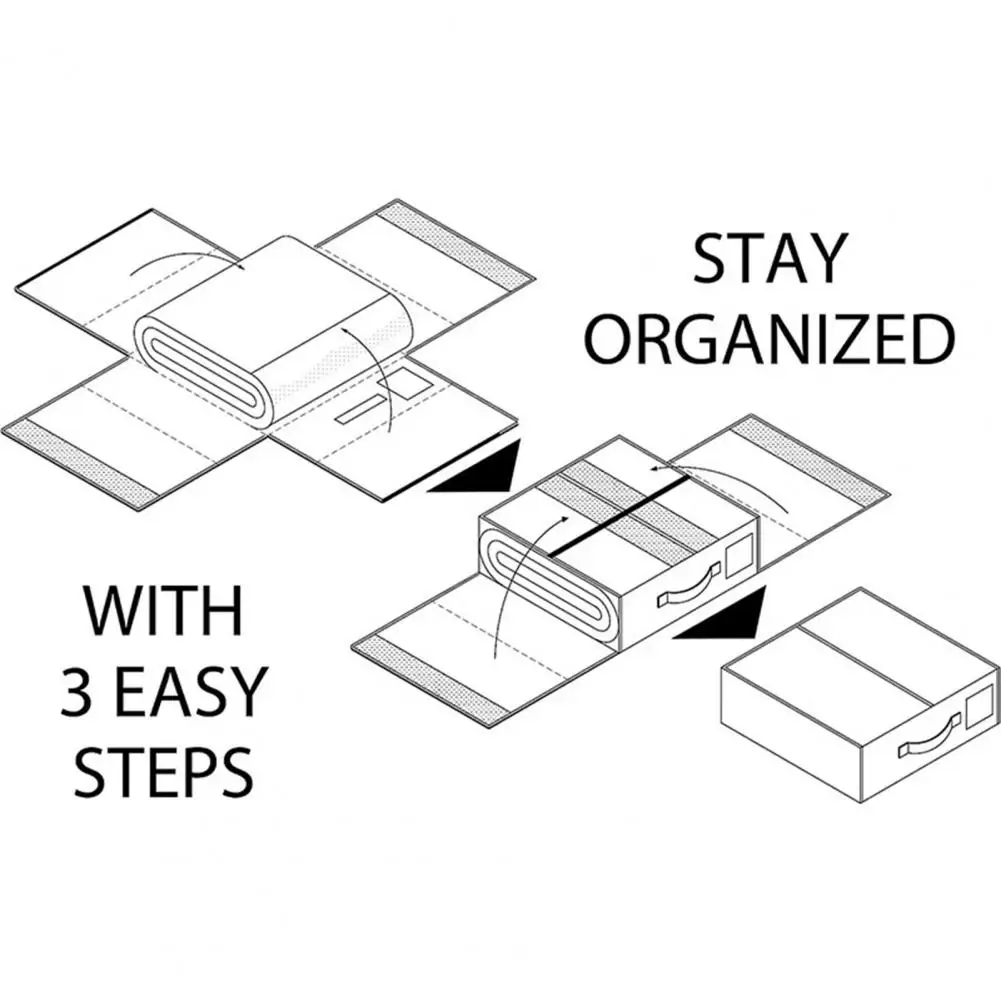 STAY ORGANIZED

WITH 3 EASY STEPS