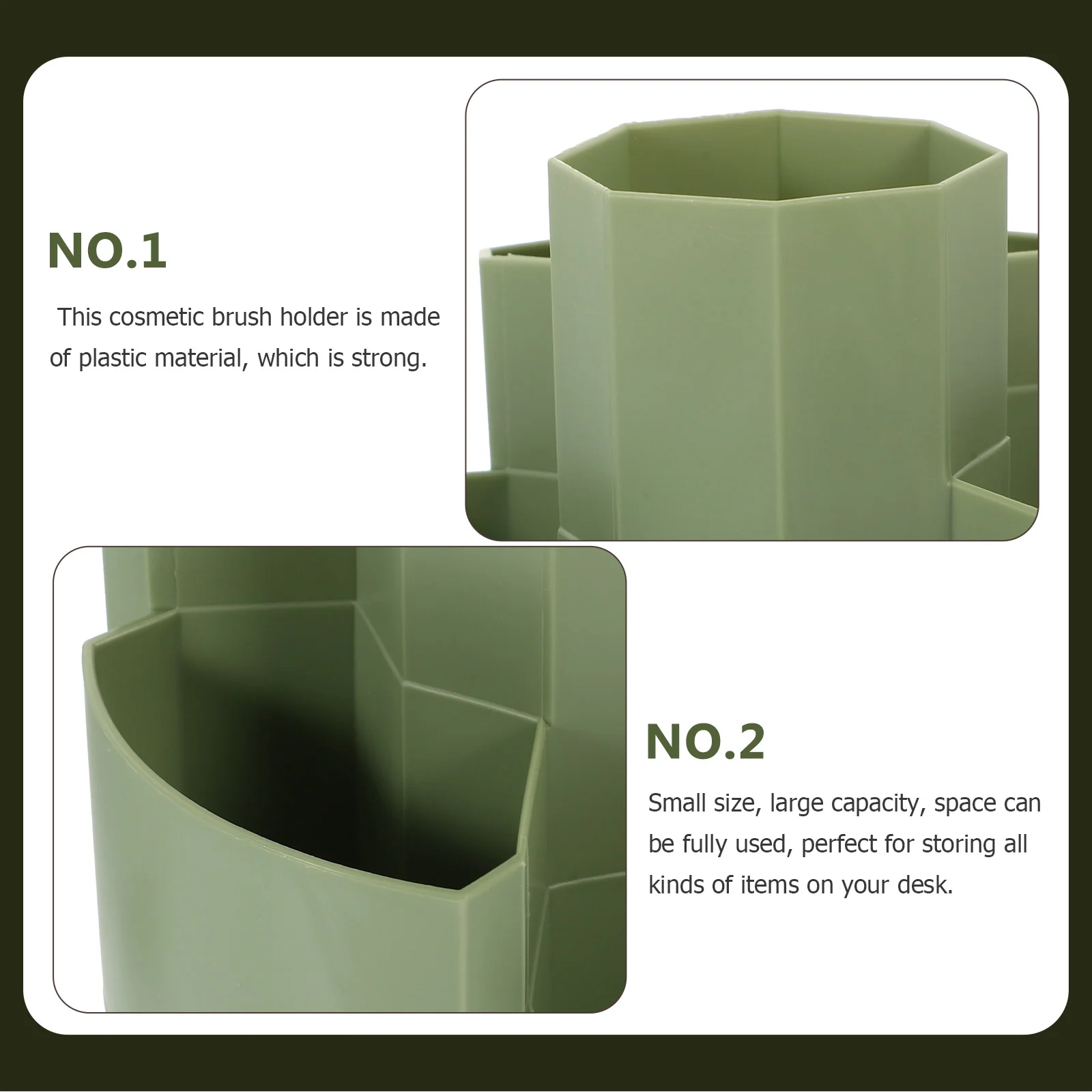 NO.1

This cosmetic brush holder is made of plastic material, which is strong.

NO.2

Small size, large capacity, space can be fully used, perfect for storing all kinds of items on your desk.