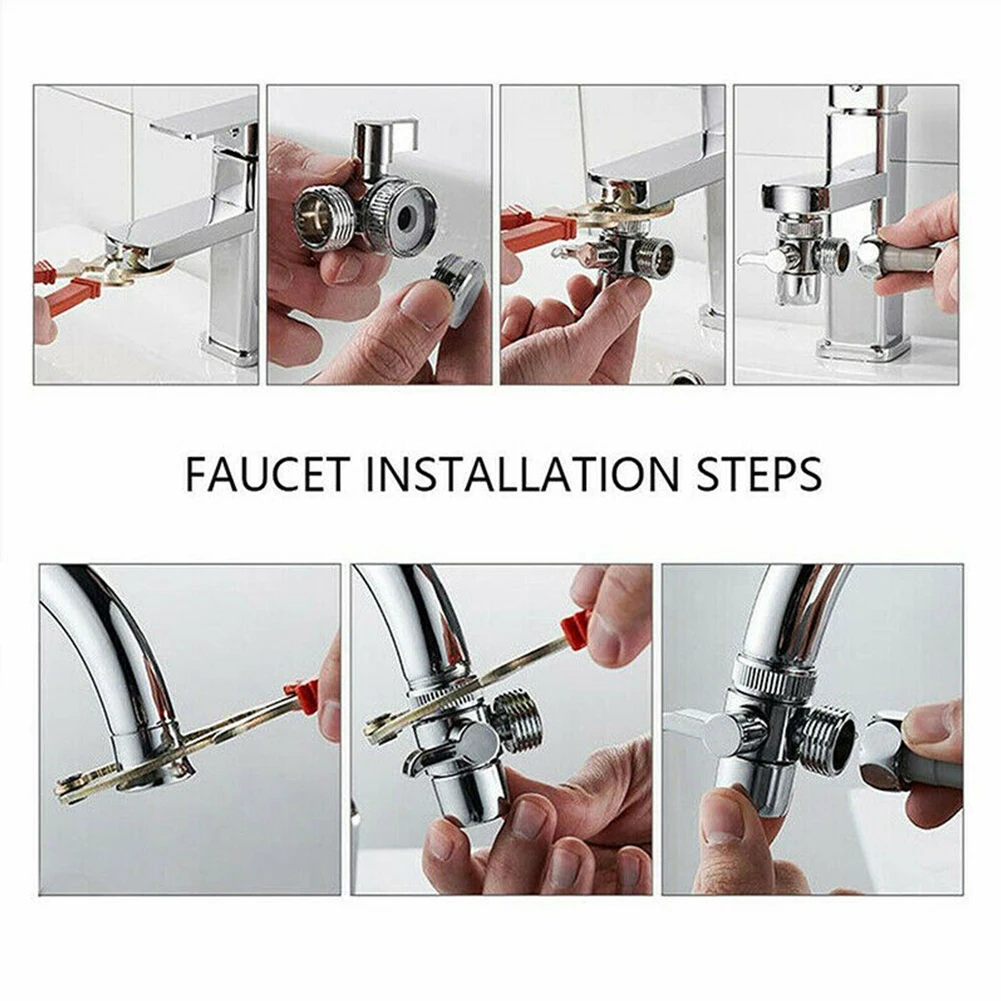 FAUCET INSTALLATION STEPS