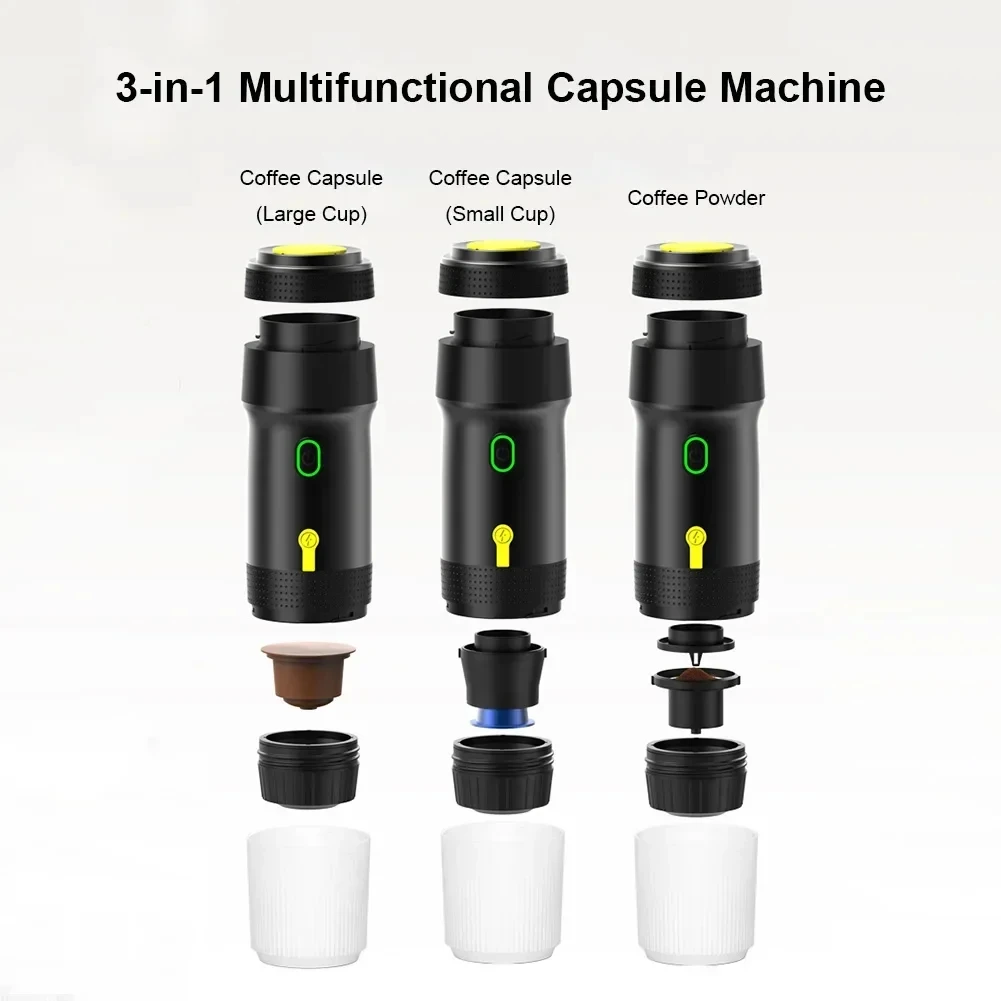 3-in-1 Multifunctional Capsule Machine

Coffee Capsule
(Large Cup)

Coffee Capsule
(Small Cup)

Coffee Powder