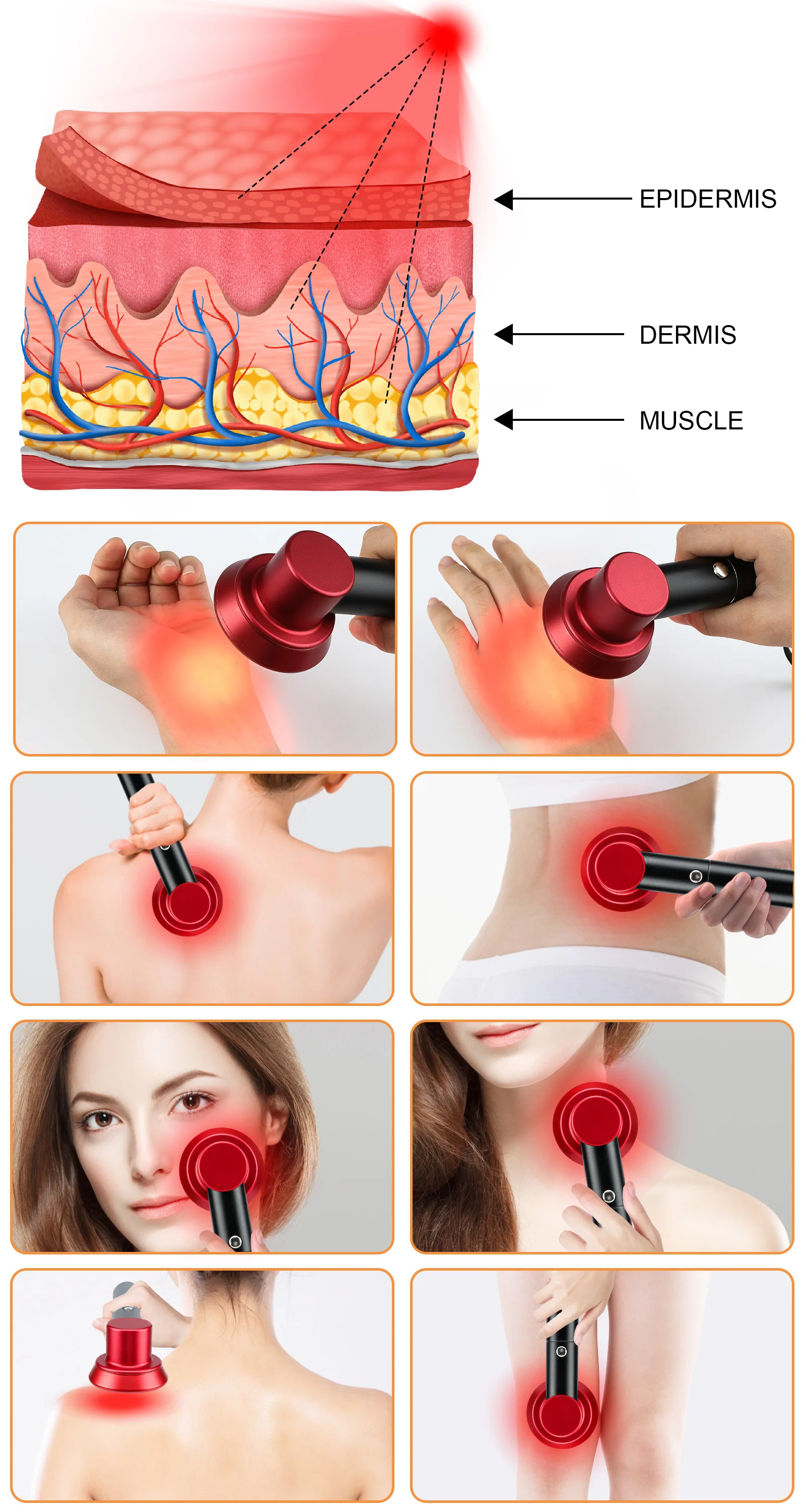 EPIDERMIS

DERMIS

MUSCLE