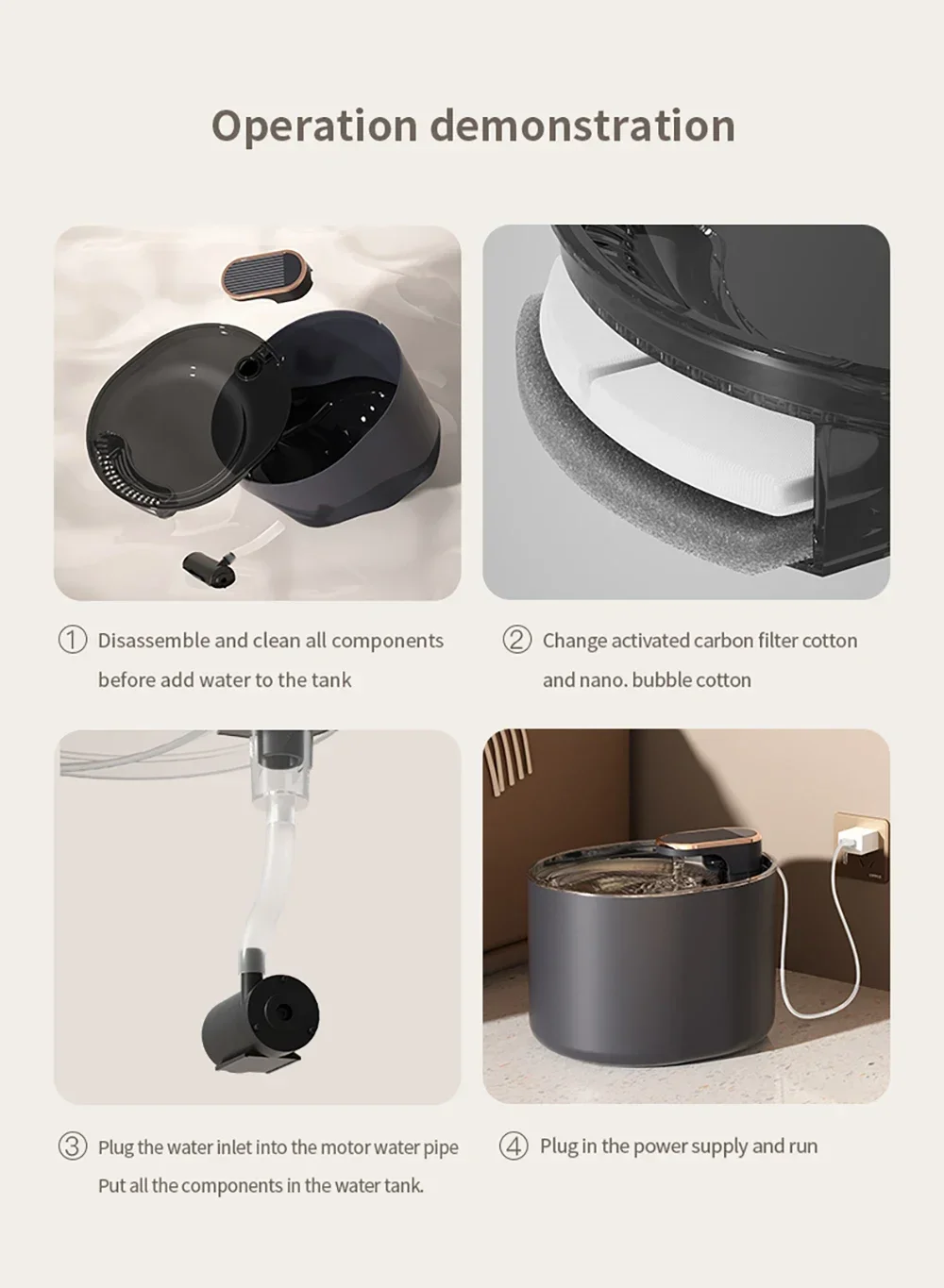 Operation demonstration

① Disassemble and clean all components before add water to the tank

② Change activated carbon filter cotton and nano. bubble cotton

③ Plug the water inlet into the motor water pipe Put all the components in the water tank.

④ Plug in the power supply and run