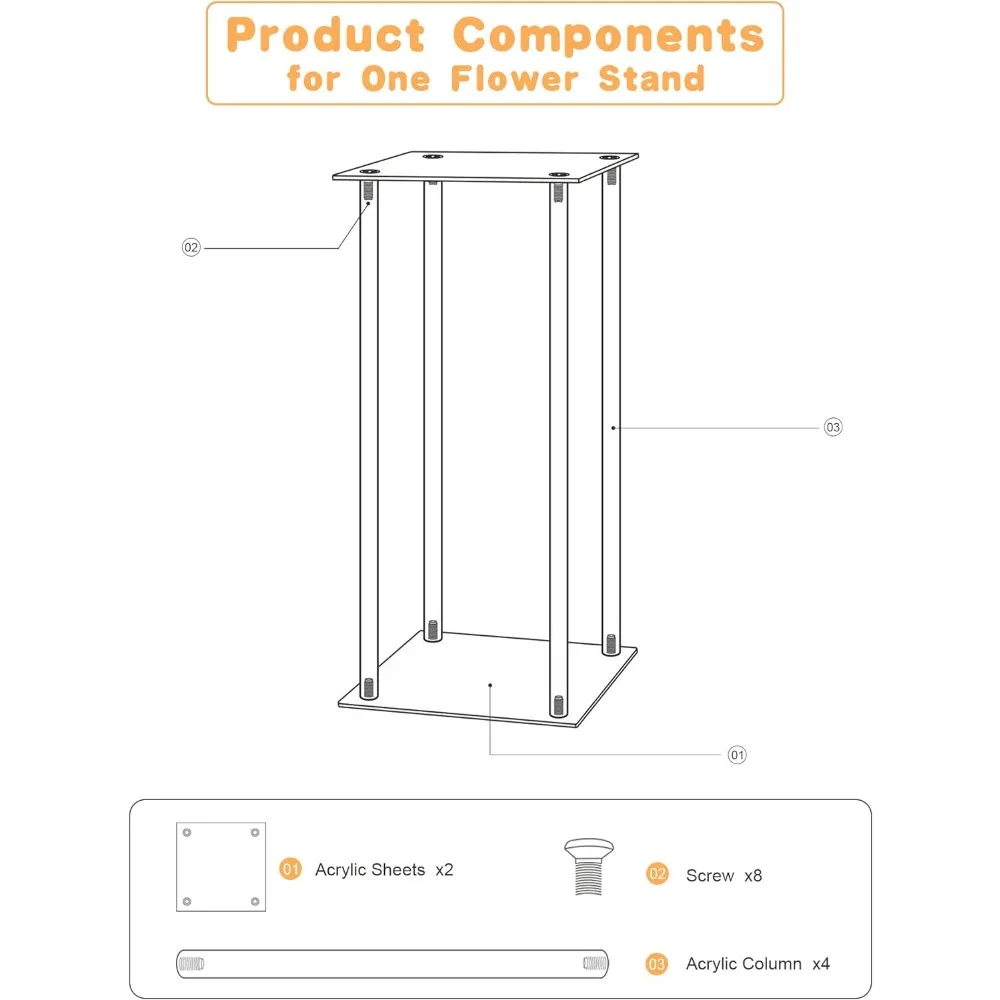 Product Components
for One Flower Stand

02

03

01

01 Acrylic Sheets x2

02 Screw x8

03 Acrylic Column x4