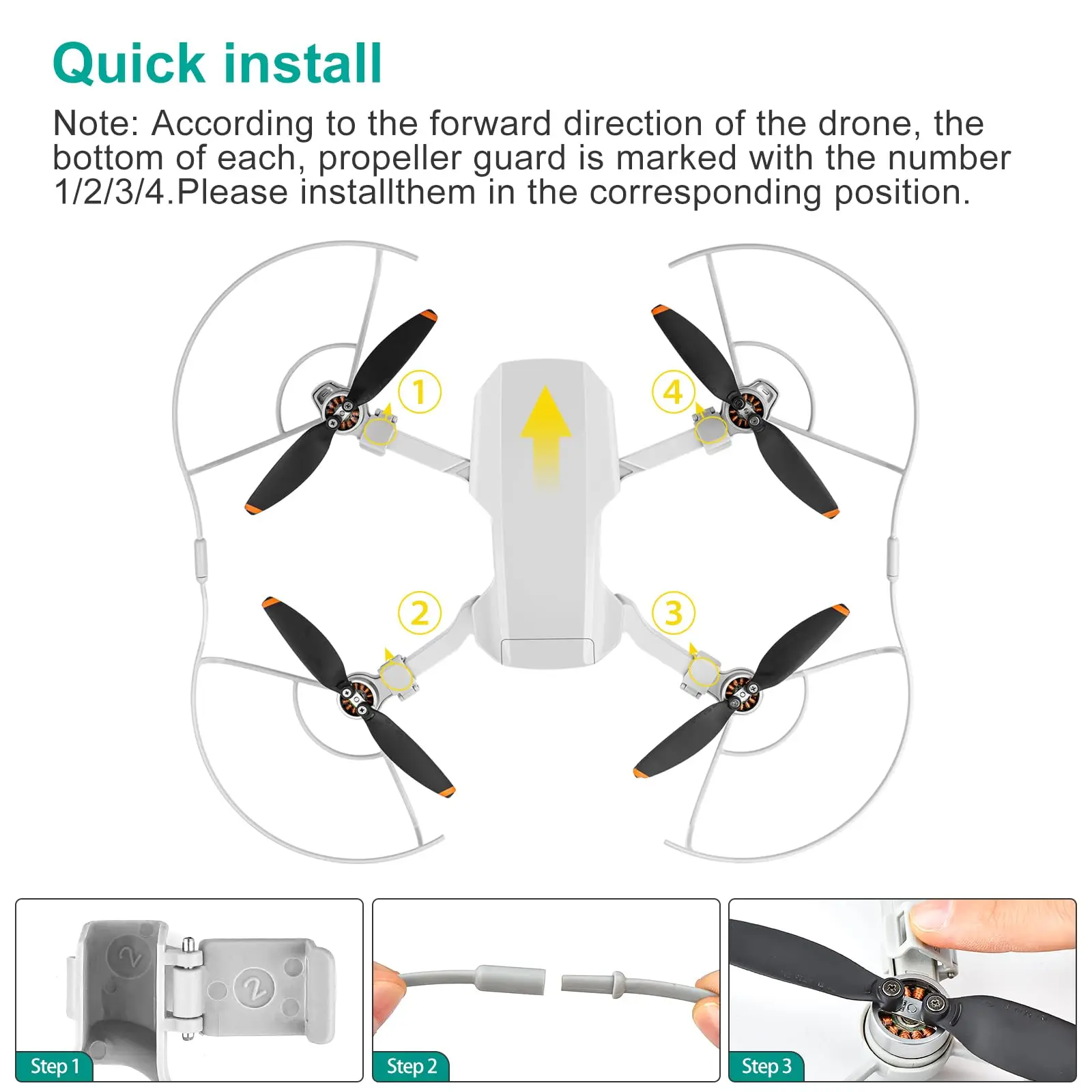 Quick install

Note: According to the forward direction of the drone, the bottom of each, propeller guard is marked with the number 1/2/3/4.Please installthem in the corresponding position.

1

4

2

3

2

2

Step 1

Step 2

Step 3